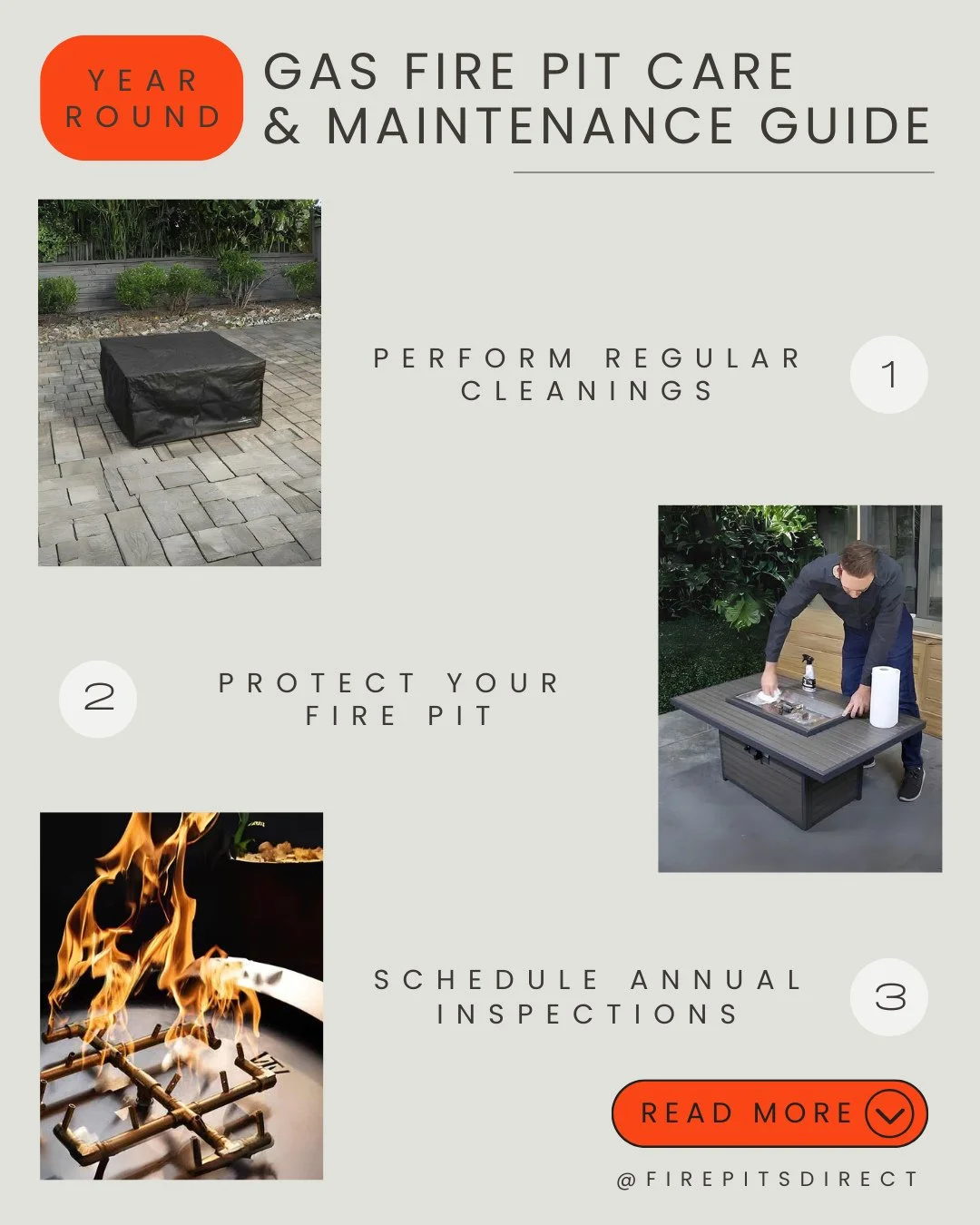 YEAR ROUND

GAS FIRE PIT CARE & MAINTENANCE GUIDE

PERFORM REGULAR CLEANINGS

1

2

PROTECT YOUR FIRE PIT

SCHEDULE ANNUAL INSPECTIONS

3

READ MORE

@FIREPITSDIRECT