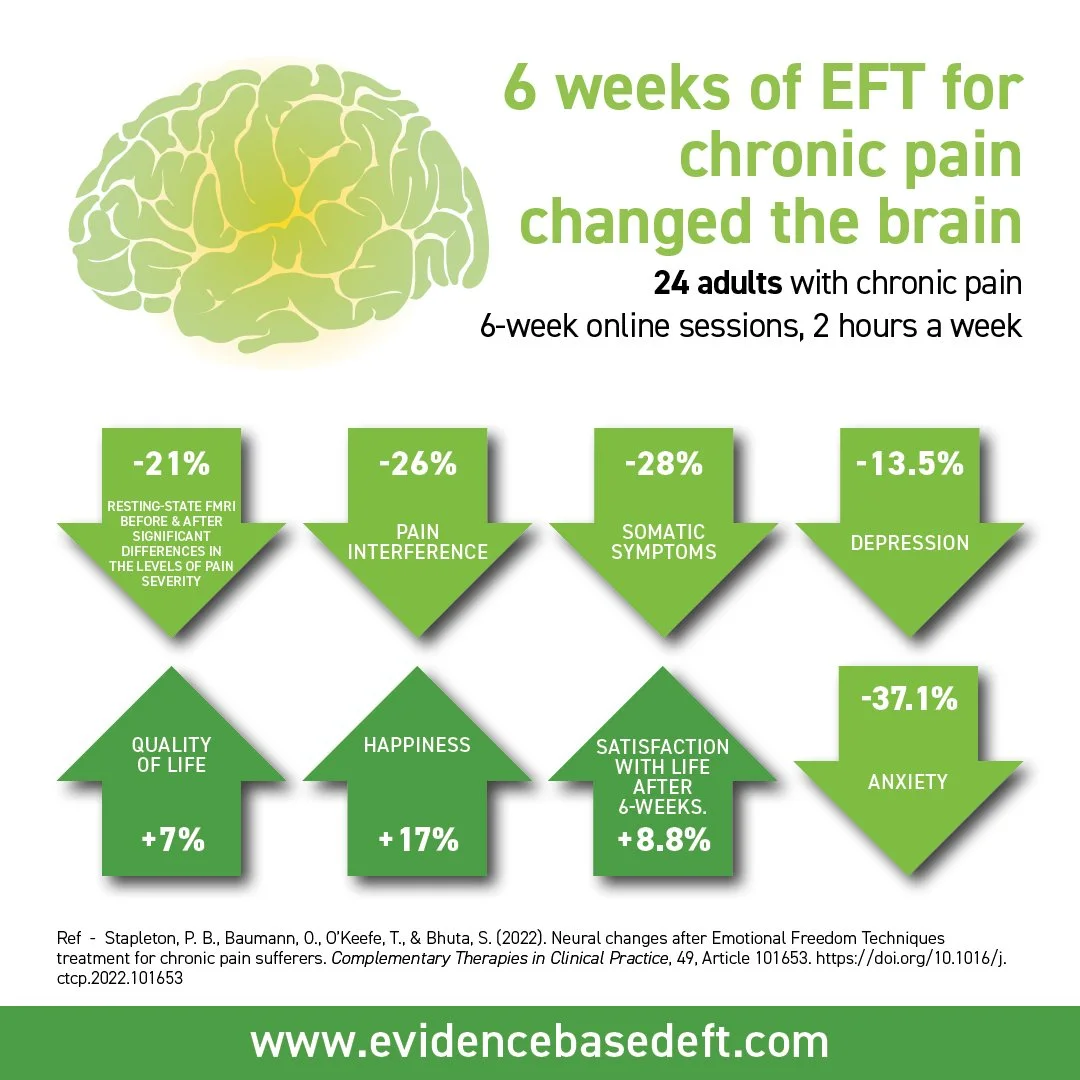 6 weeks of EFT for chronic pain changed the brain

24 adults with chronic pain
6-week online sessions, 2 hours a week

-21%
RESTING-STATE FMRI BEFORE & AFTER SIGNIFICANT DIFFERENCES IN THE LEVELS OF PAIN SEVERITY

-26%
PAIN INTERFERENCE

-28%
SOMATIC SYMPTOMS

-13.5%
DEPRESSION

QUALITY OF LIFE
+7%

HAPPINESS
+17%

SATISFACTION WITH LIFE AFTER 6-WEEKS.
+8.8%

-37.1%
ANXIETY

Ref - Stapleton, P. B., Baumann, O., O'Keefe, T., & Bhuta, S. (2022). Neural changes after Emotional Freedom Techniques treatment for chronic pain sufferers. Complementary Therapies in Clinical Practice, 49, Article 101653. https://doi.org/10.1016/j.ctcp.2022.101653

www.evidencebasedeft.com