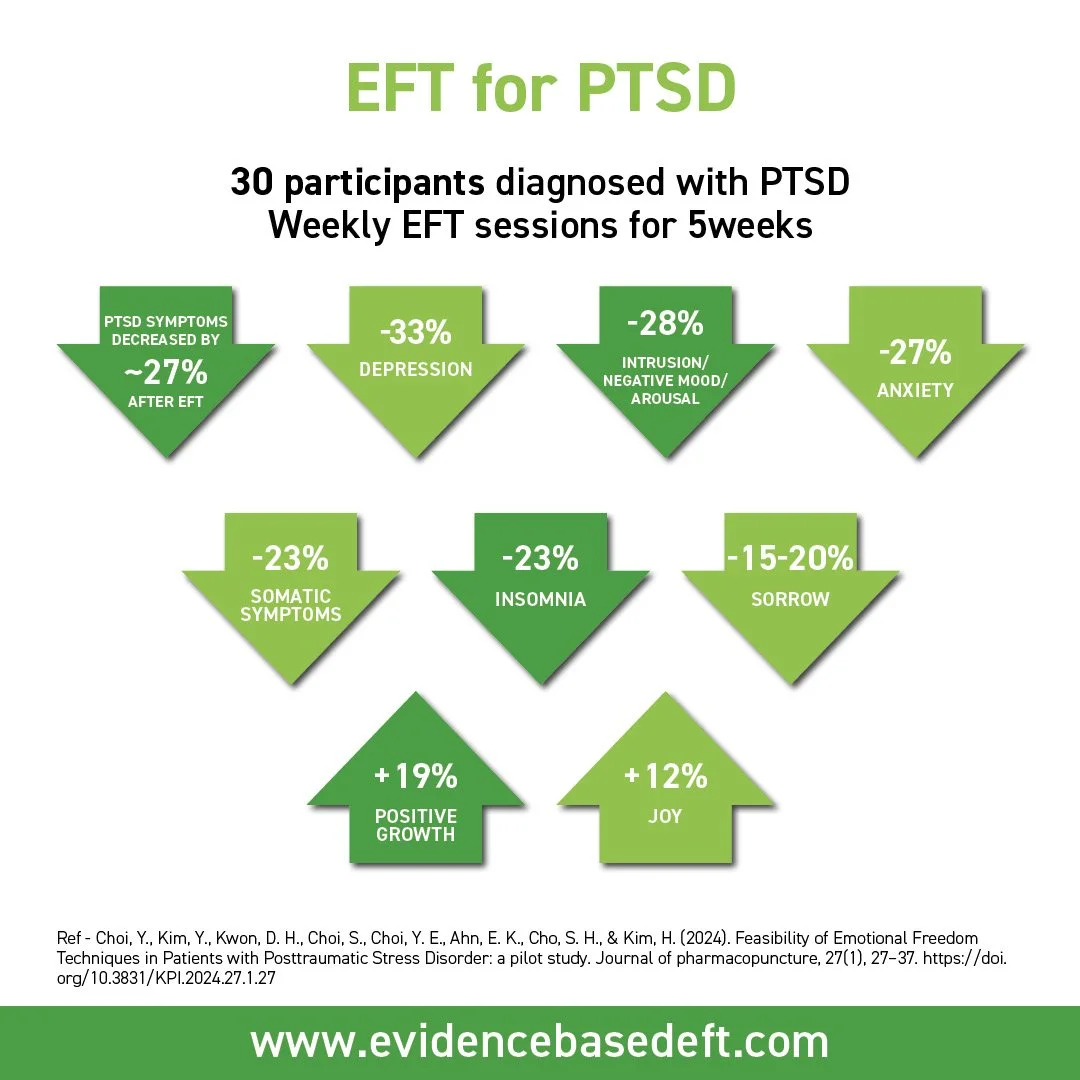 EFT for PTSD

30 participants diagnosed with PTSD
Weekly EFT sessions for 5weeks

PTSD SYMPTOMS DECREASED BY ~27% AFTER EFT

-33% DEPRESSION

-28% INTRUSION/ NEGATIVE MOOD/ AROUSAL

-27% ANXIETY

-23% SOMATIC SYMPTOMS

-23% INSOMNIA

-15-20% SORROW

+19% POSITIVE GROWTH

+12% JOY

Ref - Choi, Y., Kim, Y., Kwon, D. H., Choi, S., Choi, Y. E., Ahn, E. K., Cho, S. H., & Kim, H. (2024). Feasibility of Emotional Freedom Techniques in Patients with Posttraumatic Stress Disorder: a pilot study. Journal of pharmacopuncture, 27(1), 27–37. https://doi.org/10.3831/KPI.2024.27.1.27

www.evidencebasedeft.com