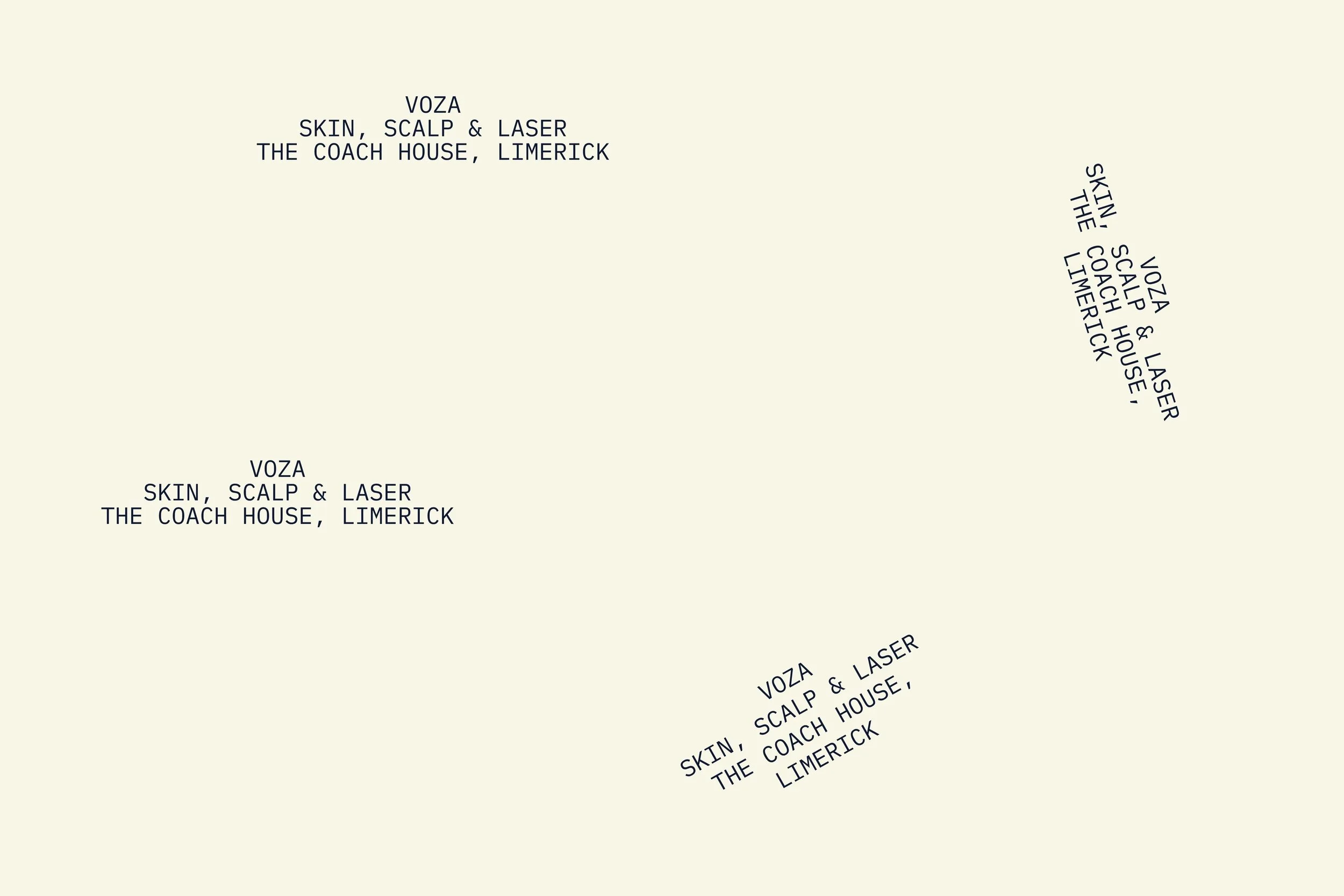 VOZA
SKIN, SCALP & LASER
THE COACH HOUSE, LIMERICK

VOZA
SKIN, SCALP & LASER
THE COACH HOUSE,
LIMERICK

VOZA
SKIN, SCALP & LASER
THE COACH HOUSE, LIMERICK

VOZA
SKIN, SCALP & LASER
THE COACH HOUSE,
LIMERICK