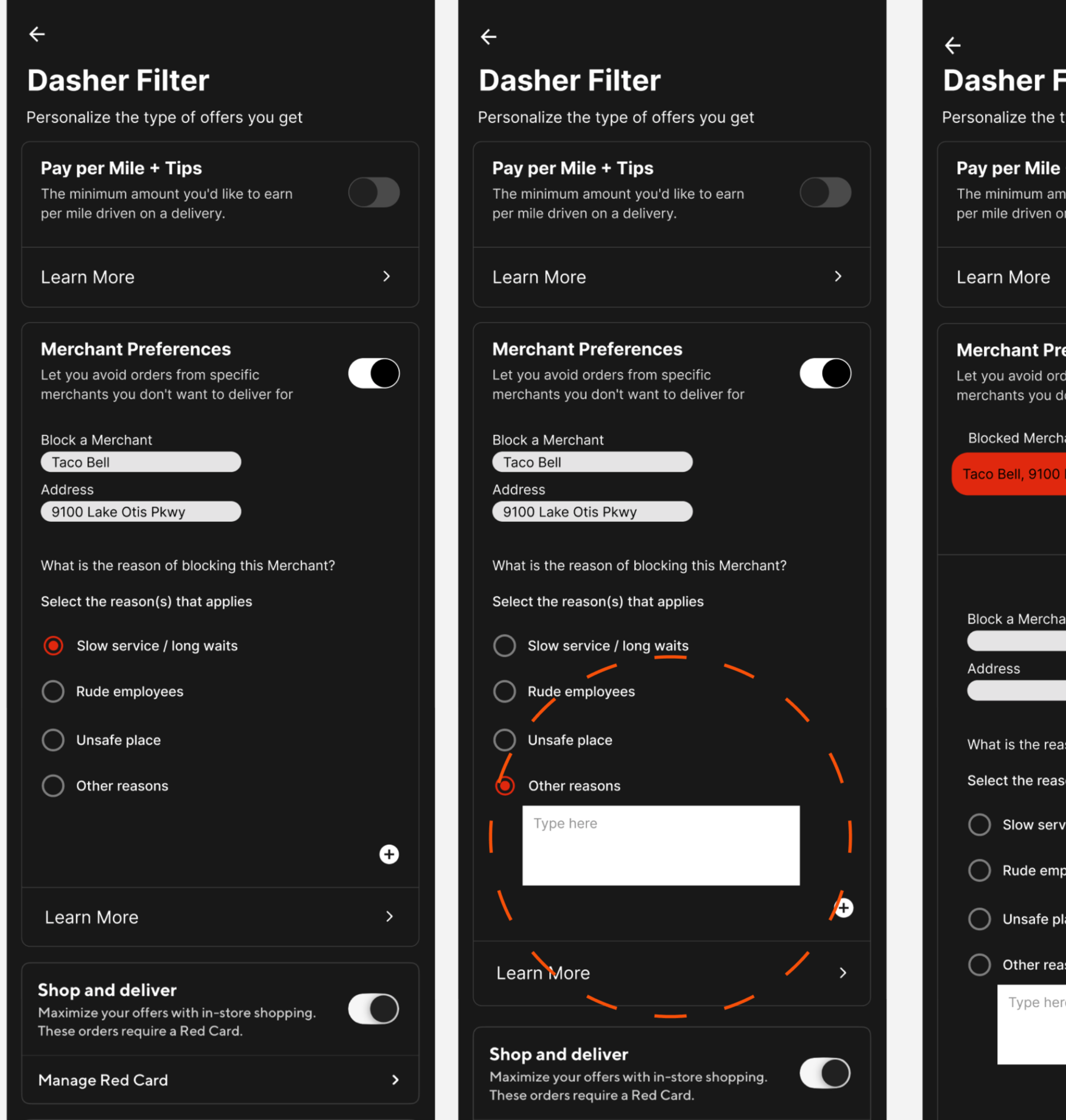 Dasher Filter

Personalize the type of offers you get

Pay per Mile + Tips

The minimum amount you'd like to earn per mile driven on a delivery.

Learn More

Merchant Preferences

Let you avoid orders from specific merchants you don't want to deliver for

Block a Merchant

Taco Bell

Address

9100 Lake Otis Pkwy

What is the reason of blocking this Merchant?

Select the reason(s) that applies

Slow service / long waits

Rude employees

Unsafe place

Other reasons

Learn More

Shop and deliver

Maximize your offers with in-store shopping. These orders require a Red Card.

Manage Red Card

Dasher Filter

Personalize the type of offers you get

Pay per Mile + Tips

The minimum amount you'd like to earn per mile driven on a delivery.

Learn More

Merchant Preferences

Let you avoid orders from specific merchants you don't want to deliver for

Block a Merchant

Taco Bell

Address

9100 Lake Otis Pkwy

What is the reason of blocking this Merchant?

Select the reason(s) that applies

Slow service / long waits

Rude employees

Unsafe place

Other reasons

Type here

Learn More

Shop and deliver

Maximize your offers with in-store shopping. These orders require a Red Card.

Dasher F

Personalize the t

Pay per Mile

The minimum am per mile driven o

Learn More

Merchant Pre

Let you avoid ord merchants you d

Blocked Mercha

Taco Bell, 9100

Block a Mercha

Address

What is the rea

Select the reas

Slow serv

Rude emp

Unsafe pl

Other rea

Type her