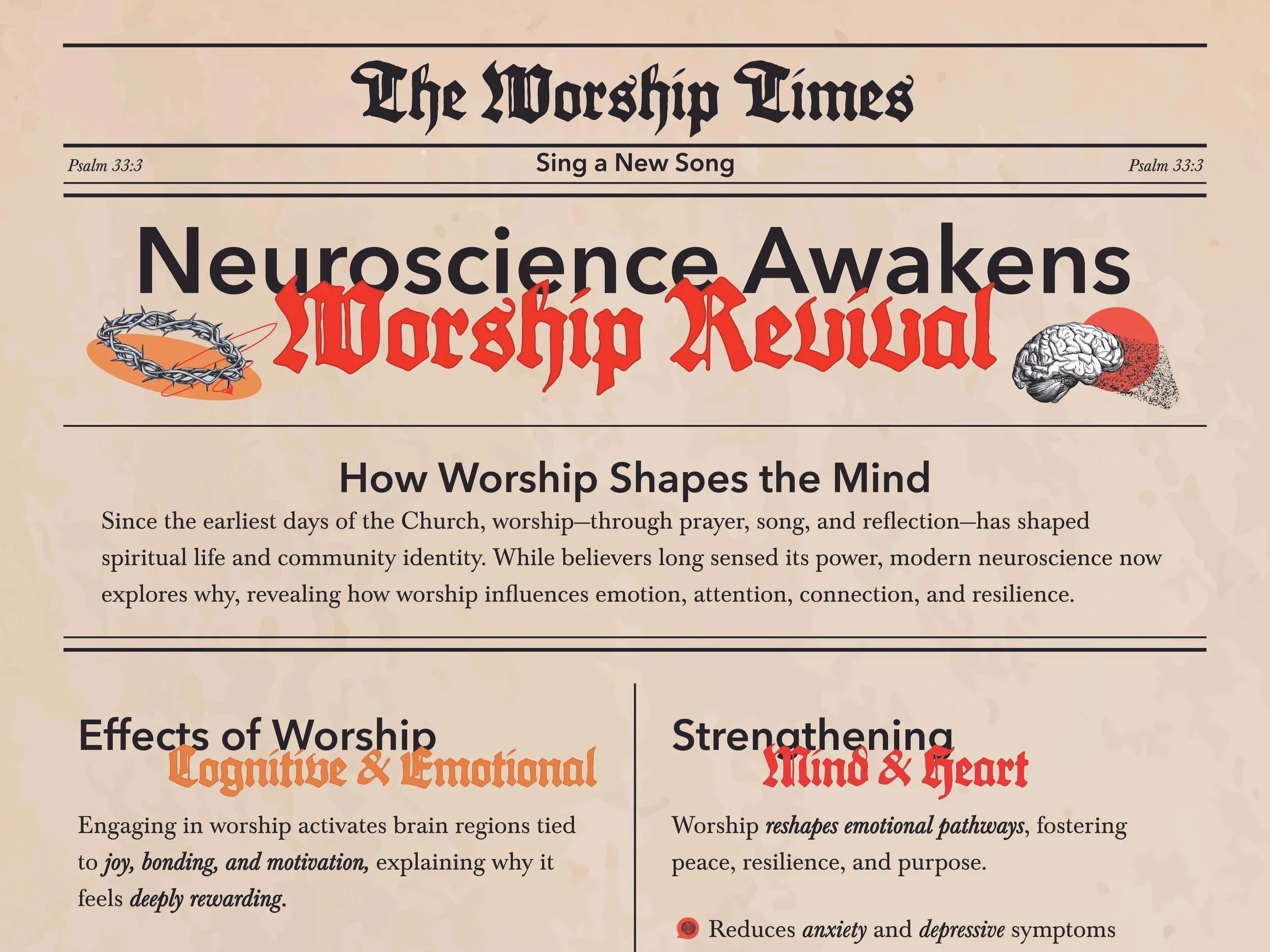 The Worship Times

Psalm 33:3

Sing a New Song

Psalm 33:3

Neuroscience Awakens
Worship Revival

How Worship Shapes the Mind

Since the earliest days of the Church, worship—through prayer, song, and reflection—has shaped spiritual life and community identity. While believers long sensed its power, modern neuroscience now explores why, revealing how worship influences emotion, attention, connection, and resilience.

Effects of Worship
Cognitive & Emotional

Engaging in worship activates brain regions tied to joy, bonding, and motivation, explaining why it feels deeply rewarding.

Strengthening
Mind & Heart

Worship reshapes emotional pathways, fostering peace, resilience, and purpose.

Reduces anxiety and depressive symptoms