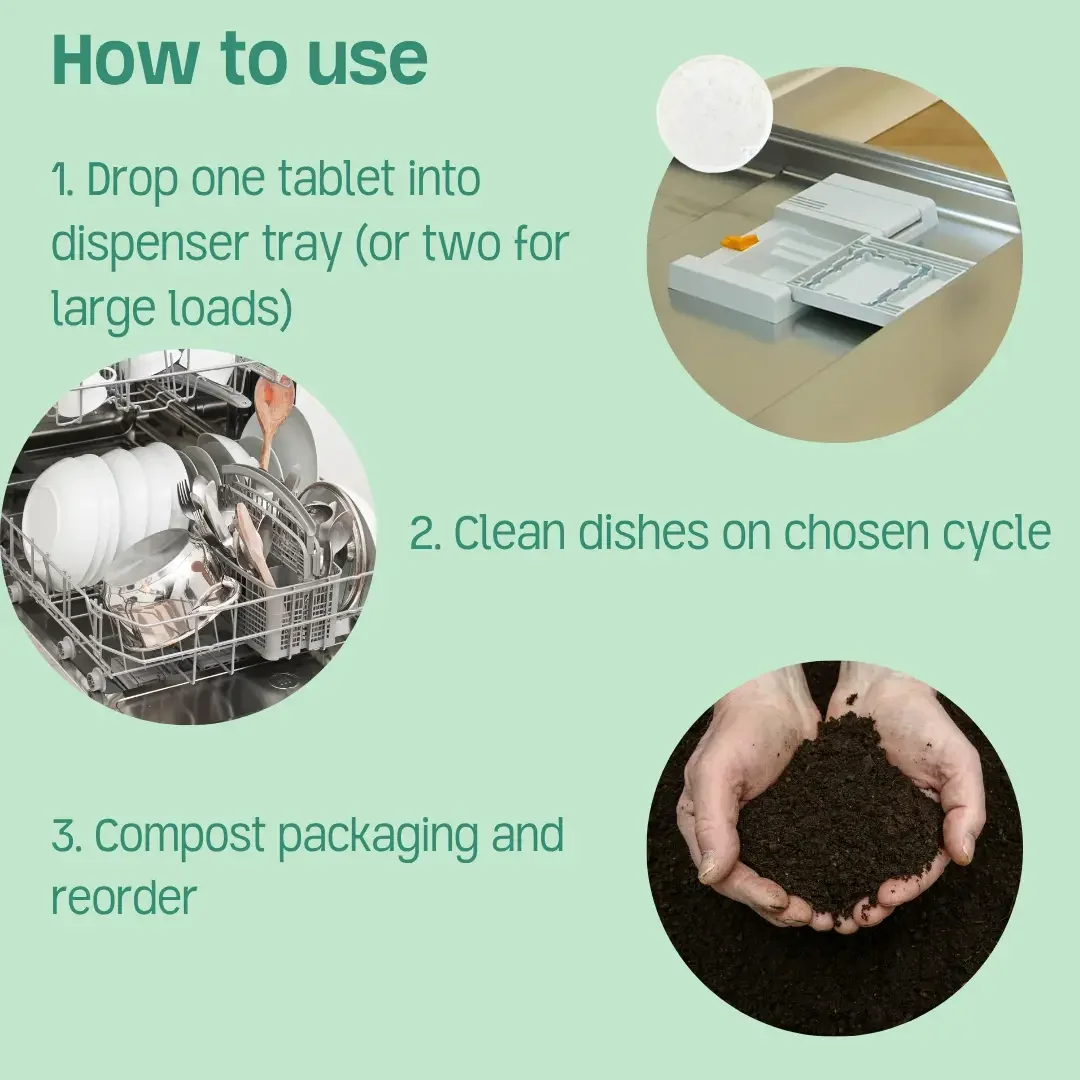 How to use

1. Drop one tablet into dispenser tray (or two for large loads)

2. Clean dishes on chosen cycle

3. Compost packaging and reorder