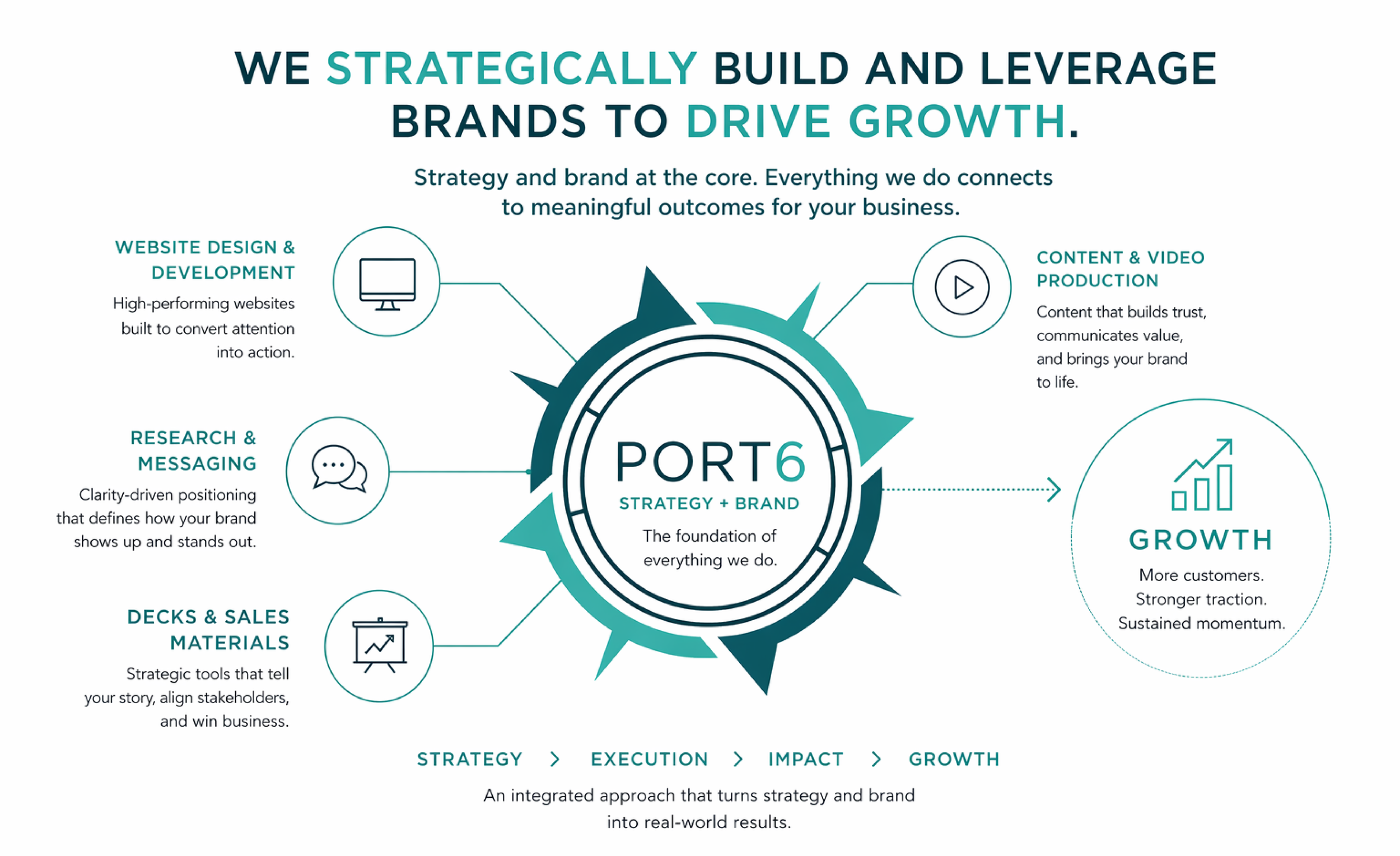 WE STRATEGICALLY BUILD AND LEVERAGE BRANDS TO DRIVE GROWTH.

Strategy and brand at the core. Everything we do connects to meaningful outcomes for your business.

WEBSITE DESIGN & DEVELOPMENT

High-performing websites built to convert attention into action.

RESEARCH & MESSAGING

Clarity-driven positioning that defines how your brand shows up and stands out.

DECKS & SALES MATERIALS

Strategic tools that tell your story, align stakeholders, and win business.

PORT6

STRATEGY + BRAND

The foundation of everything we do.

CONTENT & VIDEO PRODUCTION

Content that builds trust, communicates value, and brings your brand to life.

GROWTH

More customers. Stronger traction. Sustained momentum.

STRATEGY > EXECUTION > IMPACT > GROWTH

An integrated approach that turns strategy and brand into real-world results.