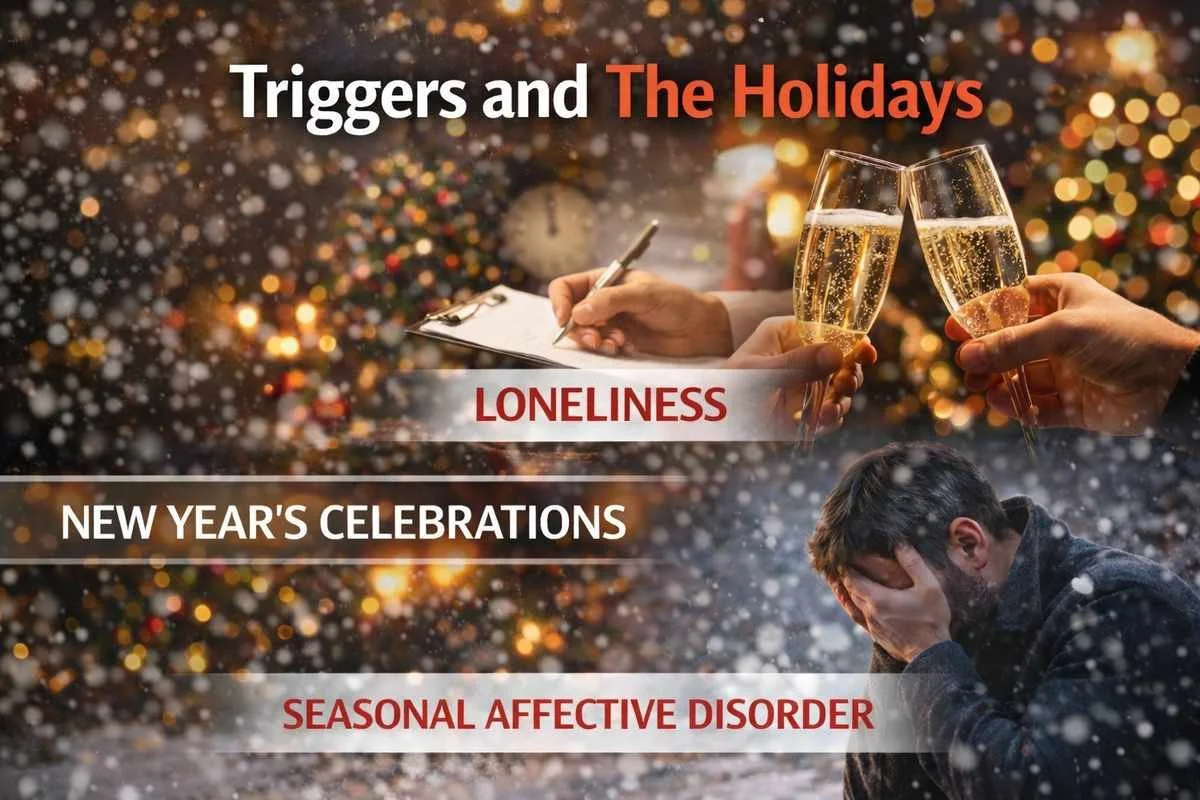 Triggers and The Holidays

LONELINESS

NEW YEAR'S CELEBRATIONS

SEASONAL AFFECTIVE DISORDER