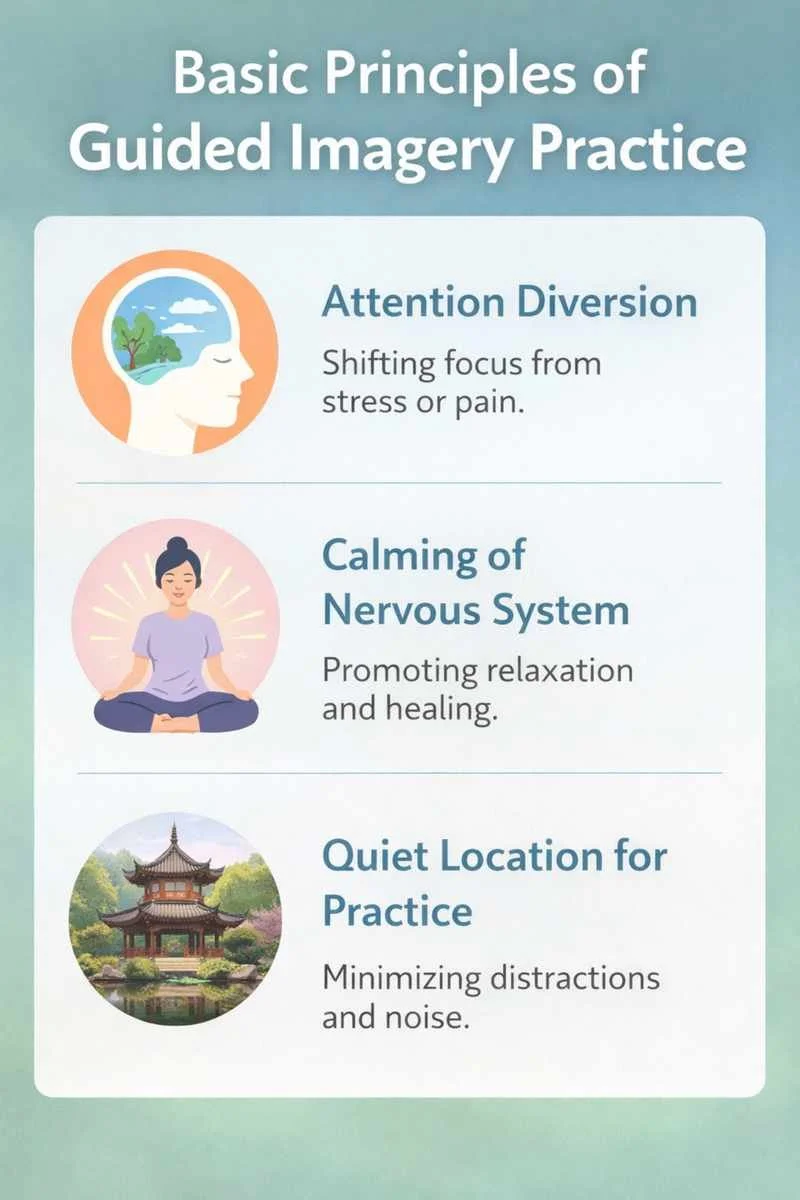 Basic Principles of Guided Imagery Practice

Attention Diversion

Shifting focus from stress or pain.

Calming of Nervous System

Promoting relaxation and healing.

Quiet Location for Practice

Minimizing distractions and noise.