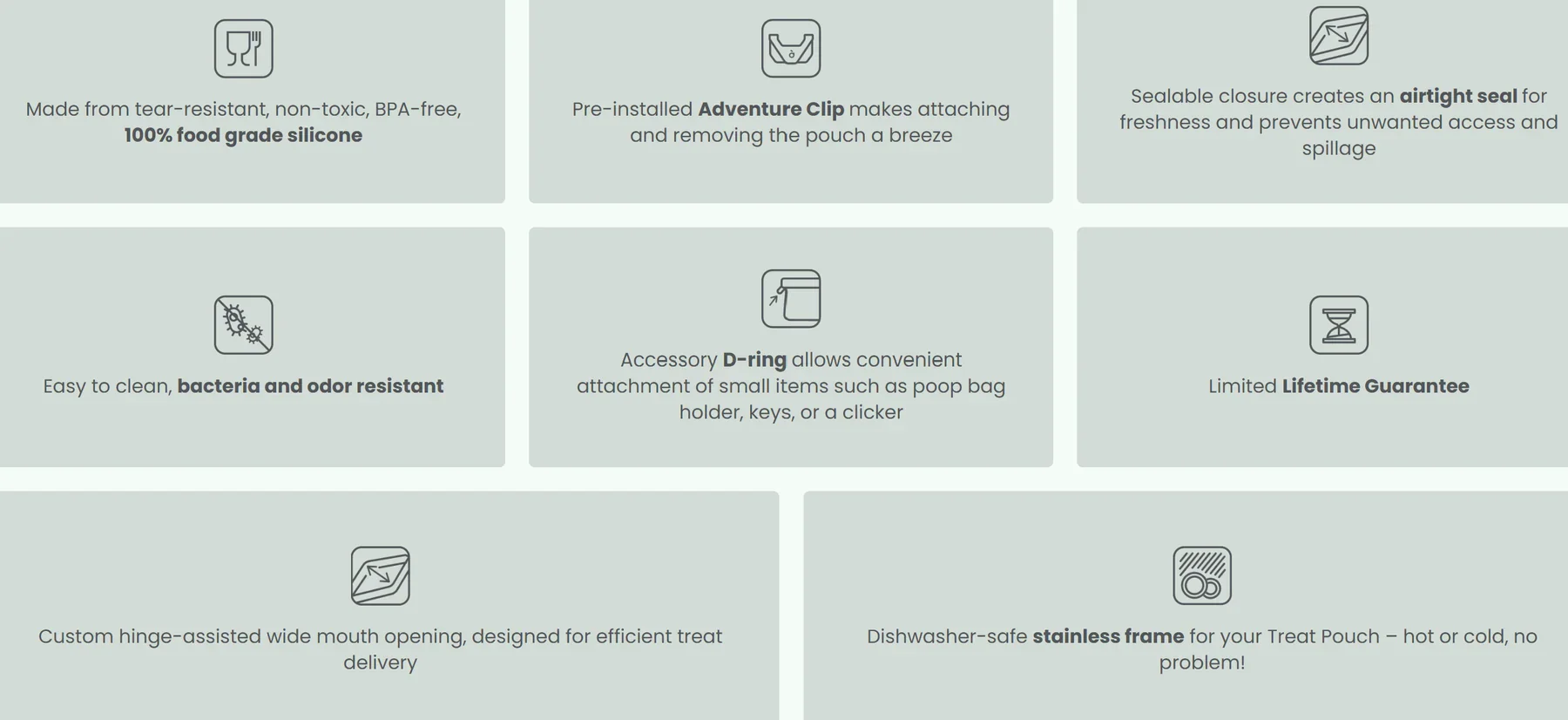 Made from tear-resistant, non-toxic, BPA-free, 100% food grade silicone

Pre-installed Adventure Clip makes attaching and removing the pouch a breeze

Sealable closure creates an airtight seal for freshness and prevents unwanted access and spillage

Easy to clean, bacteria and odor resistant

Accessory D-ring allows convenient attachment of small items such as poop bag holder, keys, or a clicker

Limited Lifetime Guarantee

Custom hinge-assisted wide mouth opening, designed for efficient treat delivery

Dishwasher-safe stainless frame for your Treat Pouch – hot or cold, no problem!