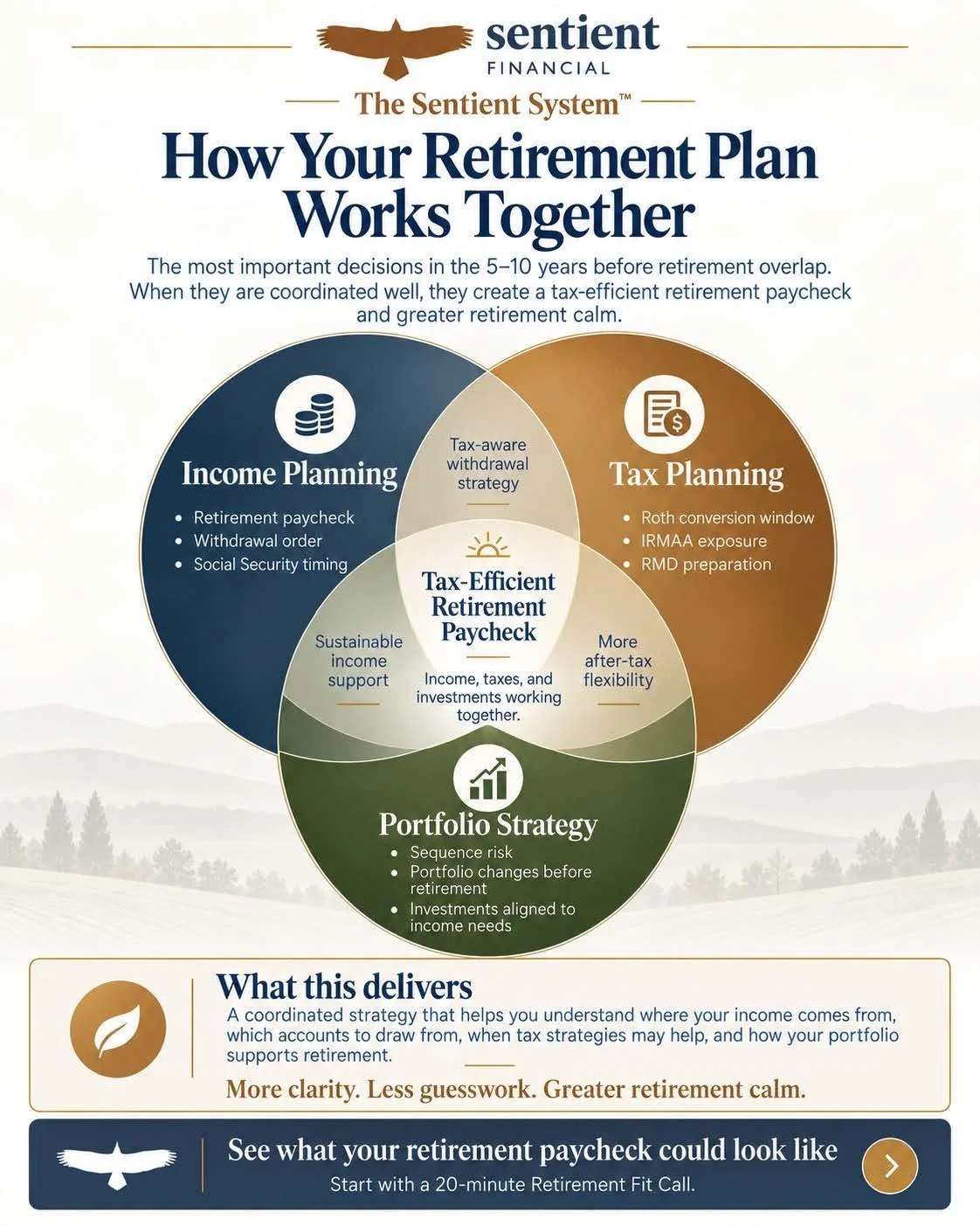 sentient
FINANCIAL

The Sentient System™

How Your Retirement Plan Works Together

The most important decisions in the 5–10 years before retirement overlap. When they are coordinated well, they create a tax-efficient retirement paycheck and greater retirement calm.

Income Planning
• Retirement paycheck
• Withdrawal order
• Social Security timing

Tax-aware withdrawal strategy

Tax Planning
• Roth conversion window
• IRMAA exposure
• RMD preparation

Sustainable income support

Tax-Efficient Retirement Paycheck
Income, taxes, and investments working together.

More after-tax flexibility

Portfolio Strategy
• Sequence risk
• Portfolio changes before retirement
• Investments aligned to income needs

What this delivers
A coordinated strategy that helps you understand where your income comes from, which accounts to draw from, when tax strategies may help, and how your portfolio supports retirement.
More clarity. Less guesswork. Greater retirement calm.

See what your retirement paycheck could look like
Start with a 20-minute Retirement Fit Call.