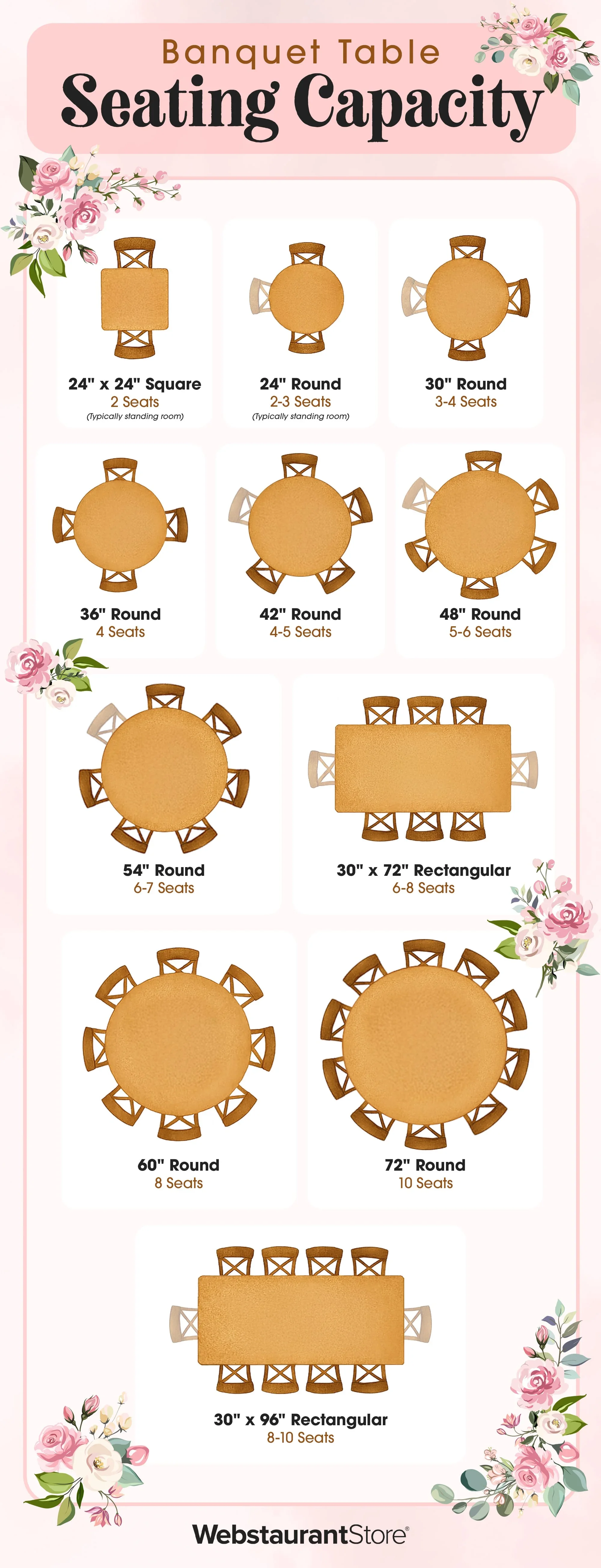 Banquet Table
Seating Capacity

24" x 24" Square
2 Seats
(Typically standing room)

24" Round
2-3 Seats
(Typically standing room)

30" Round
3-4 Seats

36" Round
4 Seats

42" Round
4-5 Seats

48" Round
5-6 Seats

54" Round
6-7 Seats

30" x 72" Rectangular
6-8 Seats

60" Round
8 Seats

72" Round
10 Seats

30" x 96" Rectangular
8-10 Seats

WebstaurantStore