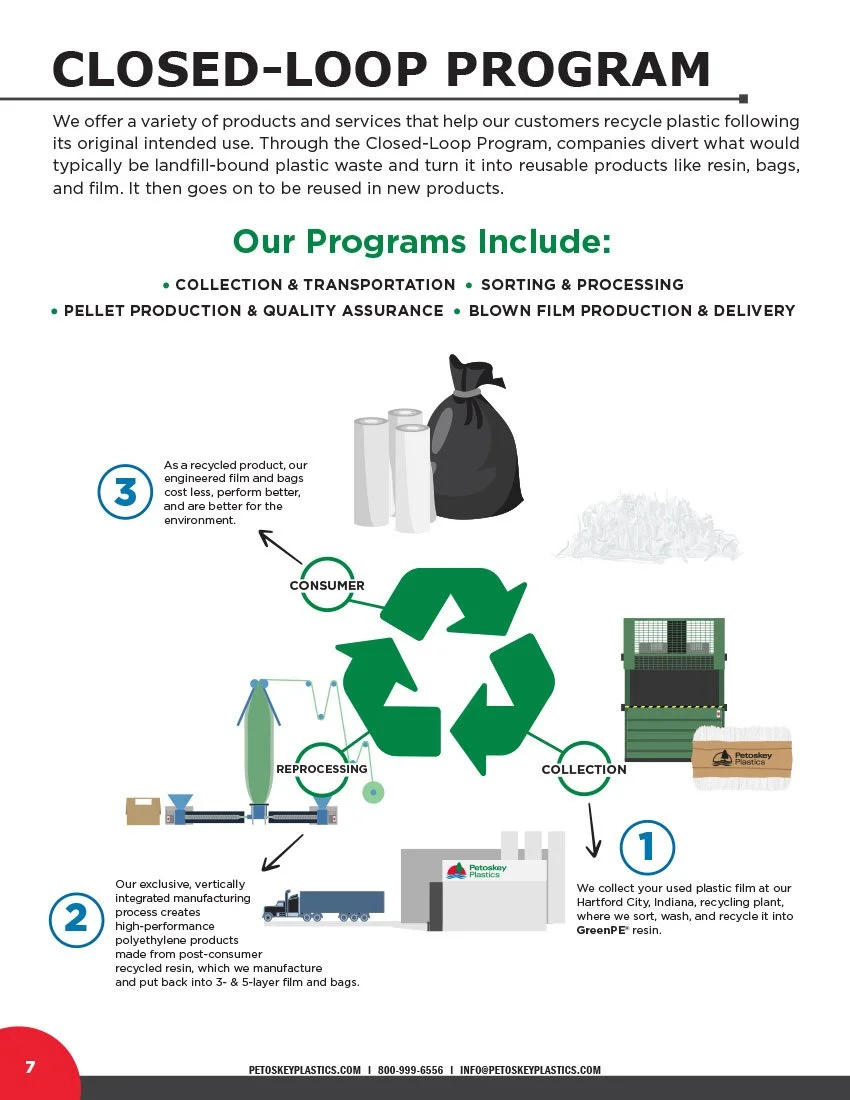 CLOSED-LOOP PROGRAM

We offer a variety of products and services that help our customers recycle plastic following its original intended use. Through the Closed-Loop Program, companies divert what would typically be landfill-bound plastic waste and turn it into reusable products like resin, bags, and film. It then goes on to be reused in new products.

Our Programs Include:

• COLLECTION & TRANSPORTATION • SORTING & PROCESSING
• PELLET PRODUCTION & QUALITY ASSURANCE • BLOWN FILM PRODUCTION & DELIVERY

3

As a recycled product, our engineered film and bags cost less, perform better, and are better for the environment.

CONSUMER

REPROCESSING

COLLECTION

Petoskey Plastics

Petoskey Plastics

1

We collect your used plastic film at our Hartford City, Indiana, recycling plant, where we sort, wash, and recycle it into GreenPE® resin.

2

Our exclusive, vertically integrated manufacturing process creates high-performance polyethylene products made from post-consumer recycled resin, which we manufacture and put back into 3- & 5-layer film and bags.

7

PETOSKEYPLASTICS.COM | 800-999-6556 | INFO@PETOSKEYPLASTICS.COM