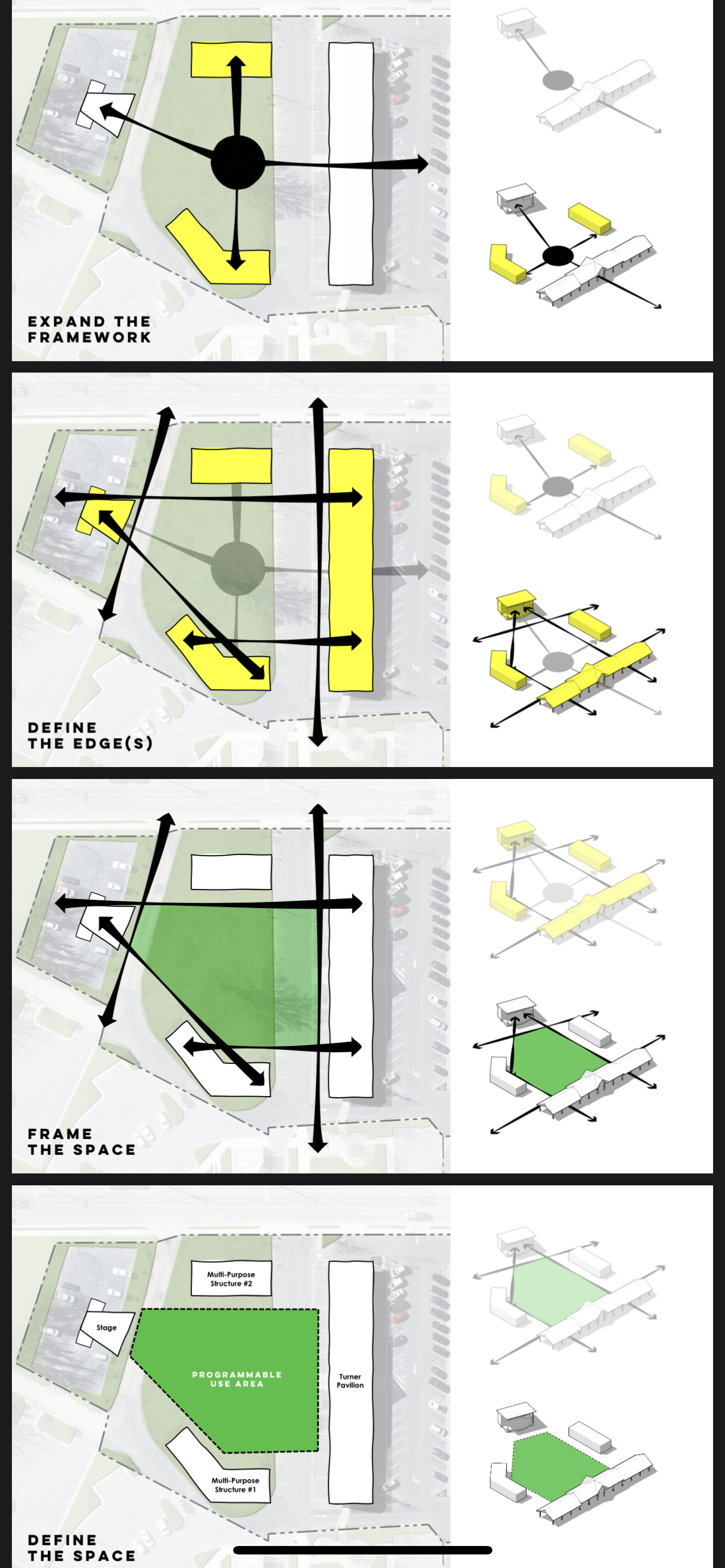 EXPAND THE FRAMEWORK

DEFINE THE EDGE(S)

FRAME THE SPACE

Multi-Purpose Structure #2

Stage

PROGRAMMABLE USE AREA

Turner Pavilion

Multi-Purpose Structure #1

DEFINE THE SPACE