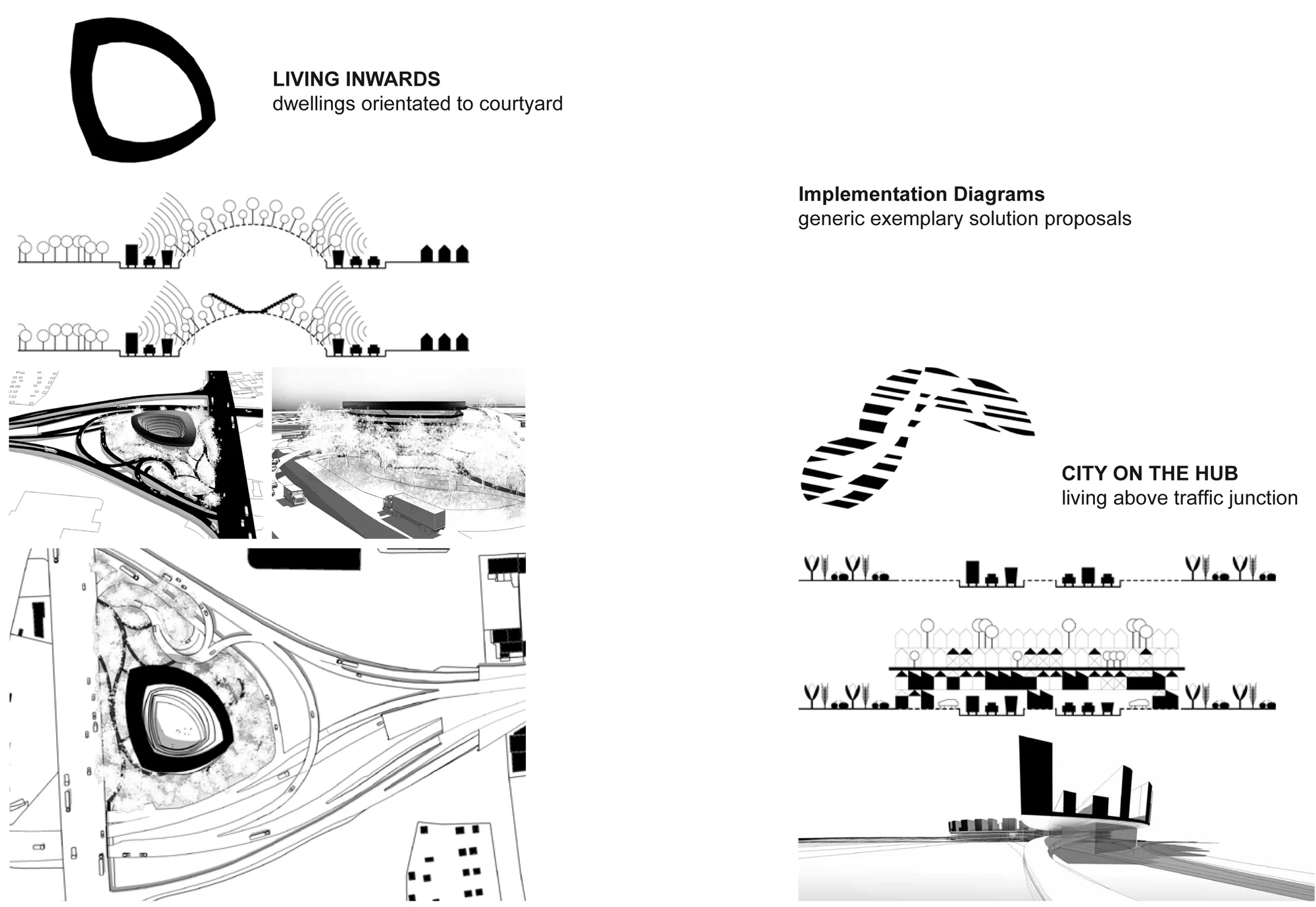 LIVING INWARDS
dwellings orientated to courtyard

Implementation Diagrams
generic exemplary solution proposals

CITY ON THE HUB
living above traffic junction