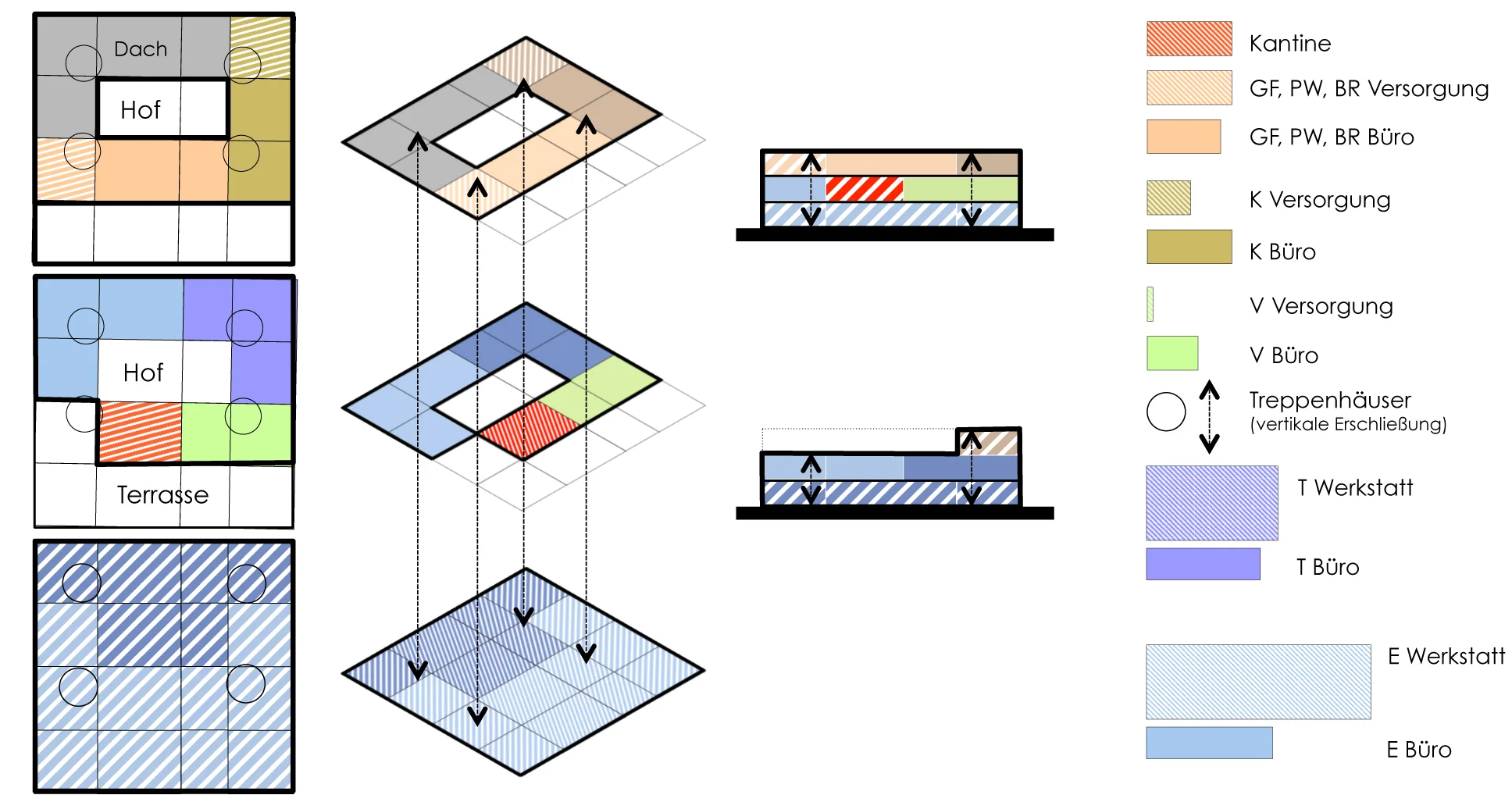 Dach

Hof

Hof

Terrasse

Kantine

GF, PW, BR Versorgung

GF, PW, BR Büro

K Versorgung

K Büro

V Versorgung

V Büro

Treppenhäuser
(vertikale Erschließung)

T Werkstatt

T Büro

E Werkstatt

E Büro