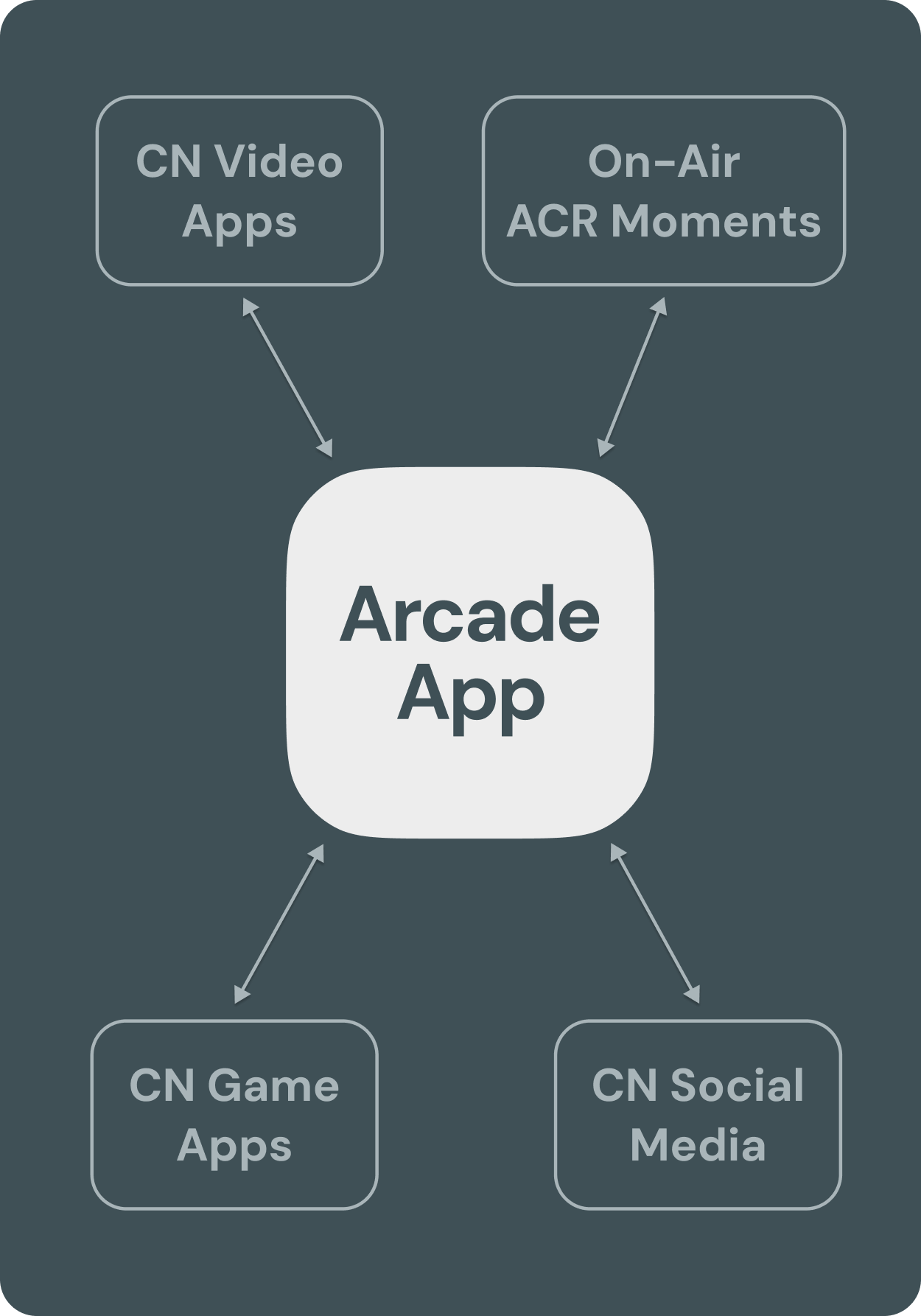 CN Video Apps

On-Air ACR Moments

Arcade App

CN Game Apps

CN Social Media