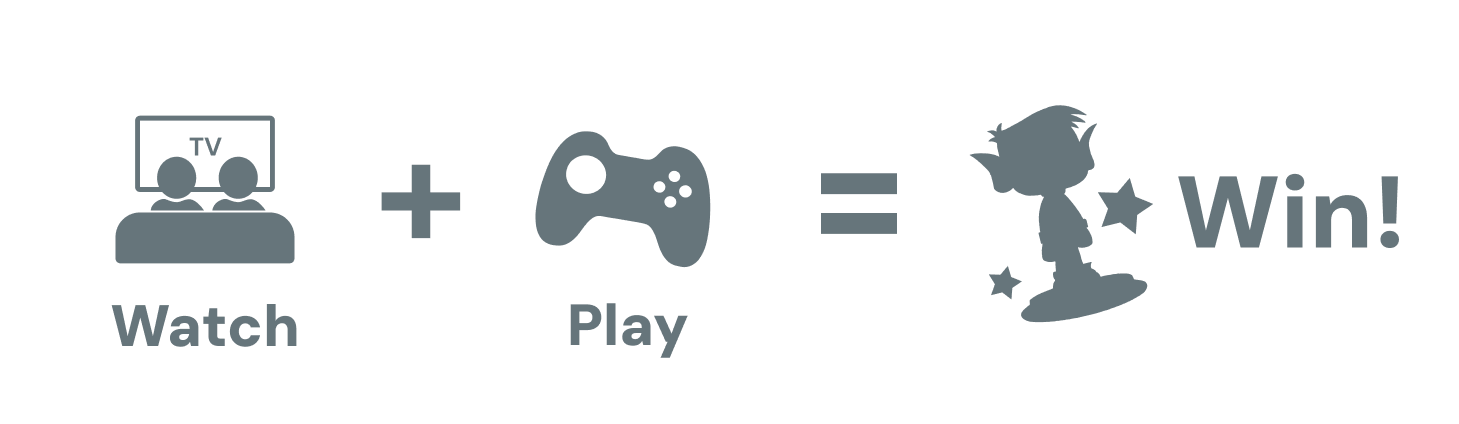 TV

Watch

+

Play

=

Win!