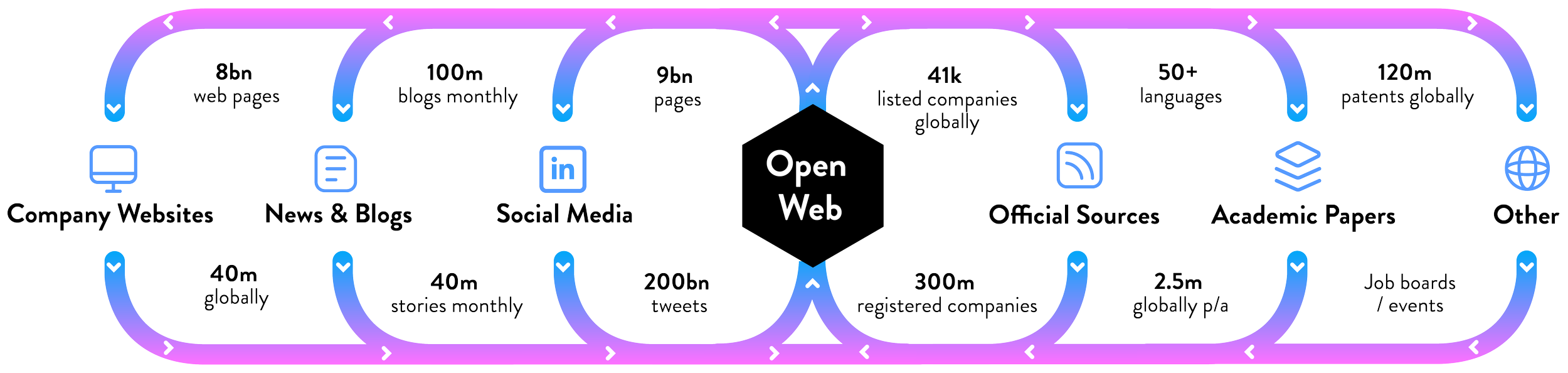 8bn
web pages

100m
blogs monthly

9bn
pages

41k
listed companies globally

50+
languages

120m
patents globally

Company Websites

News & Blogs

in

Social Media

Open Web

Official Sources

Academic Papers

Other

40m
globally

40m
stories monthly

200bn
tweets

300m
registered companies

2.5m
globally p/a

Job boards / events