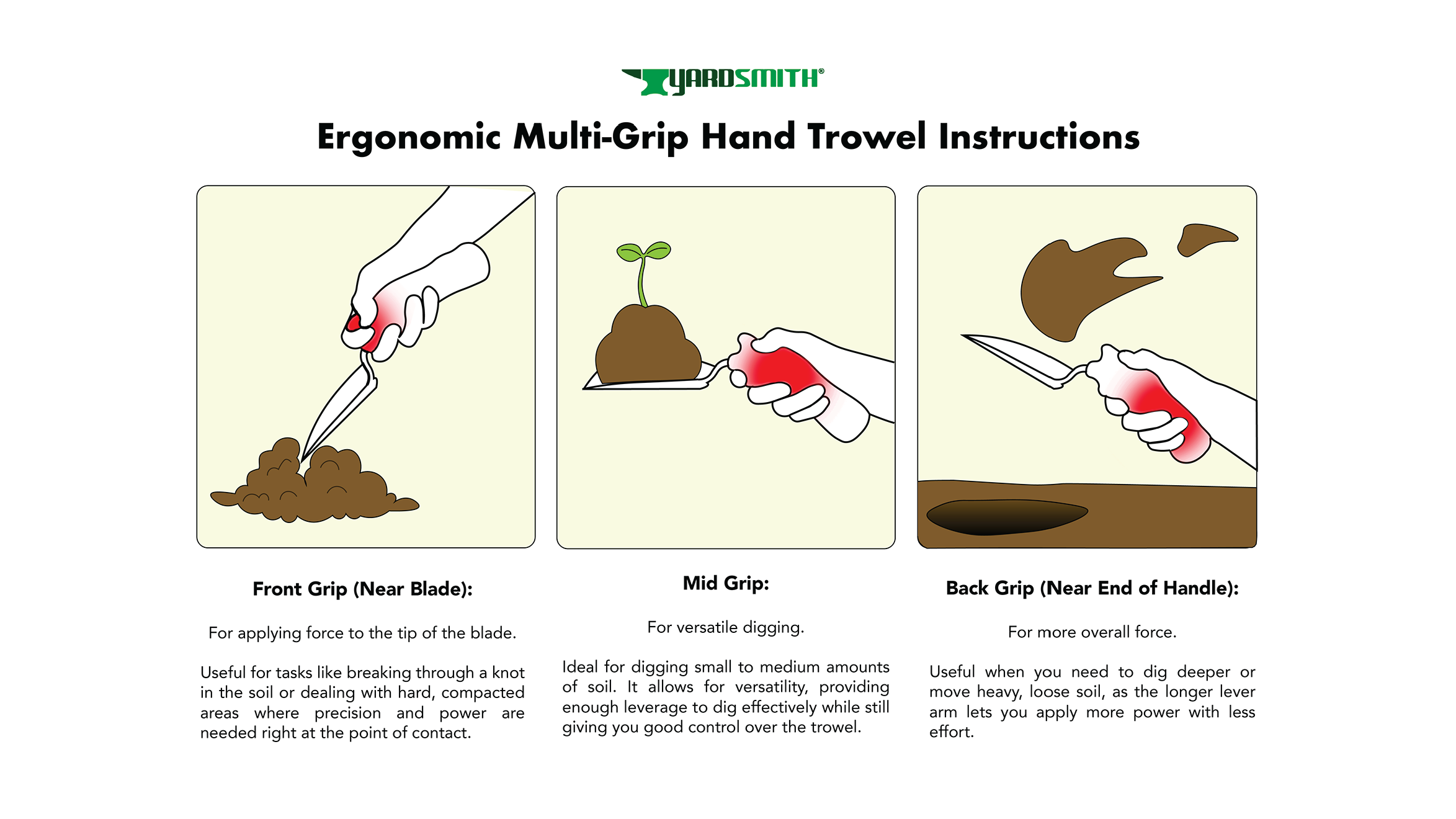 YARDSMITH®

Ergonomic Multi-Grip Hand Trowel Instructions

Front Grip (Near Blade):

For applying force to the tip of the blade.

Useful for tasks like breaking through a knot in the soil or dealing with hard, compacted areas where precision and power are needed right at the point of contact.

Mid Grip:

For versatile digging.

Ideal for digging small to medium amounts of soil. It allows for versatility, providing enough leverage to dig effectively while still giving you good control over the trowel.

Back Grip (Near End of Handle):

For more overall force.

Useful when you need to dig deeper or move heavy, loose soil, as the longer lever arm lets you apply more power with less effort.