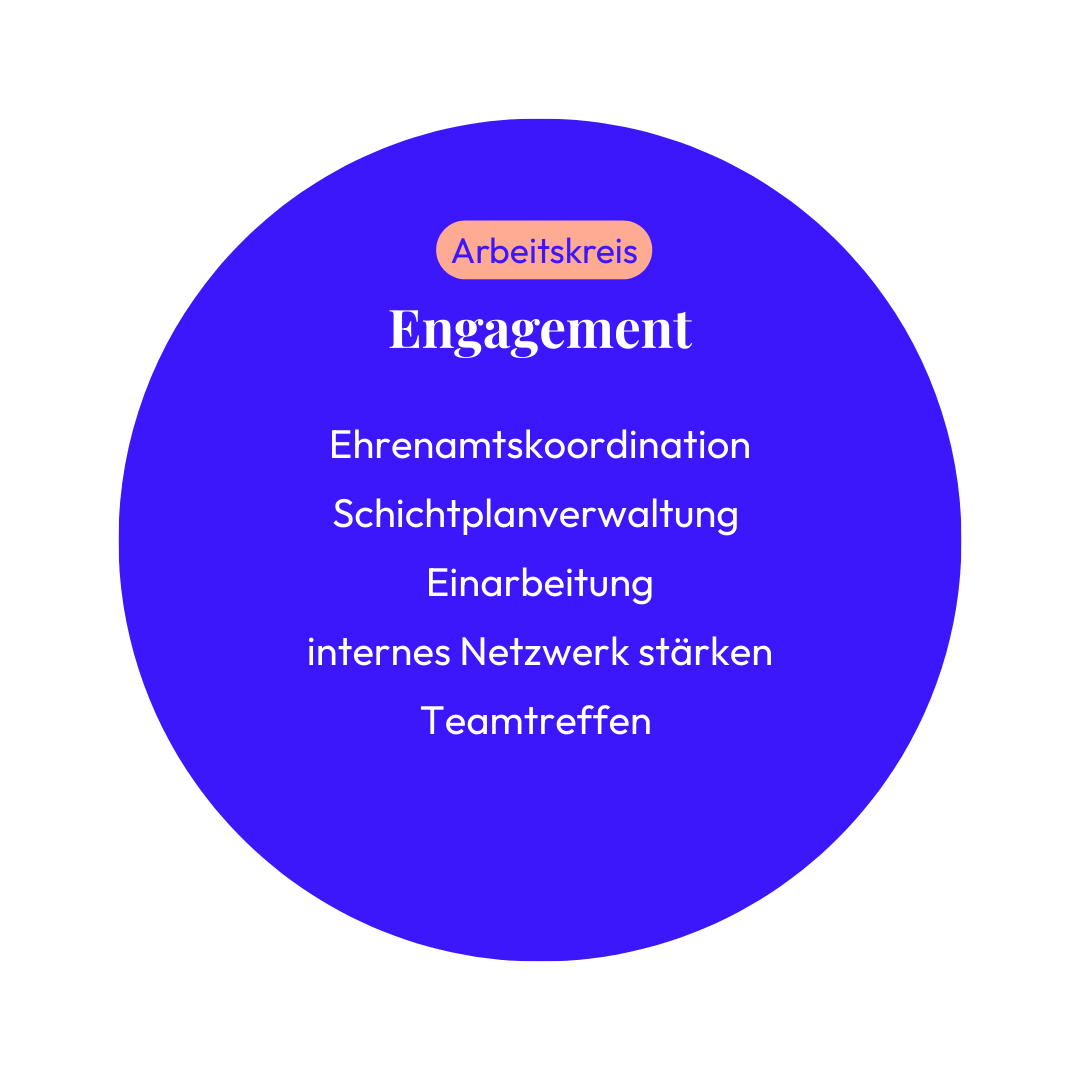 Arbeitskreis

Engagement

Ehrenamtskoordination

Schichtplanverwaltung

Einarbeitung

internes Netzwerk stärken

Teamtreffen