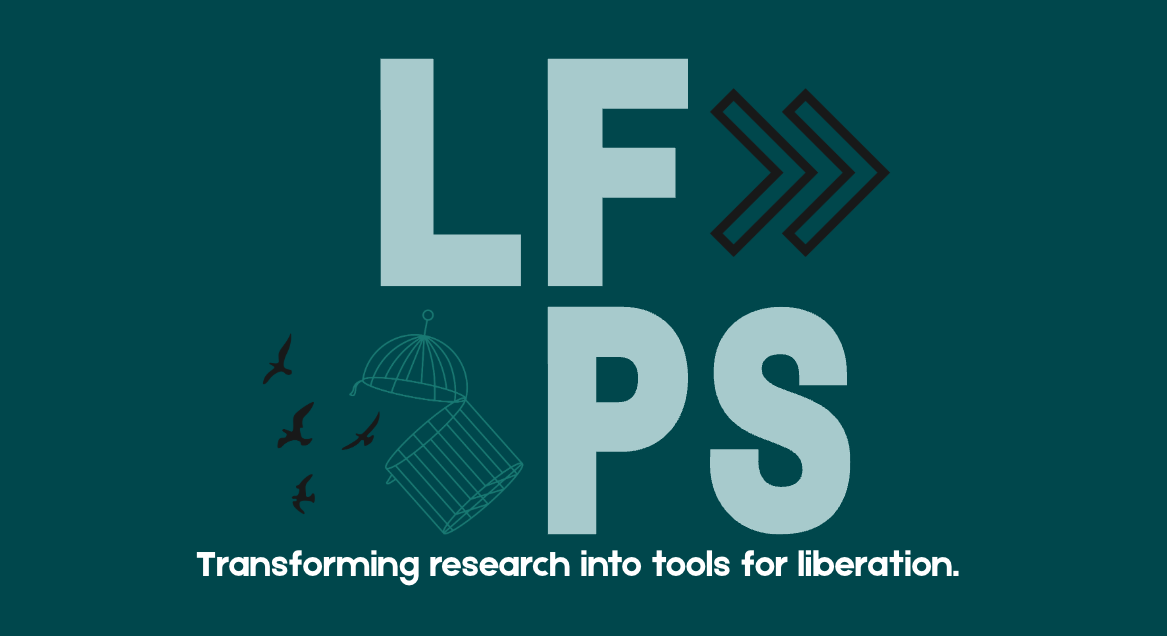 LF
PS
Transforming research into tools for liberation.