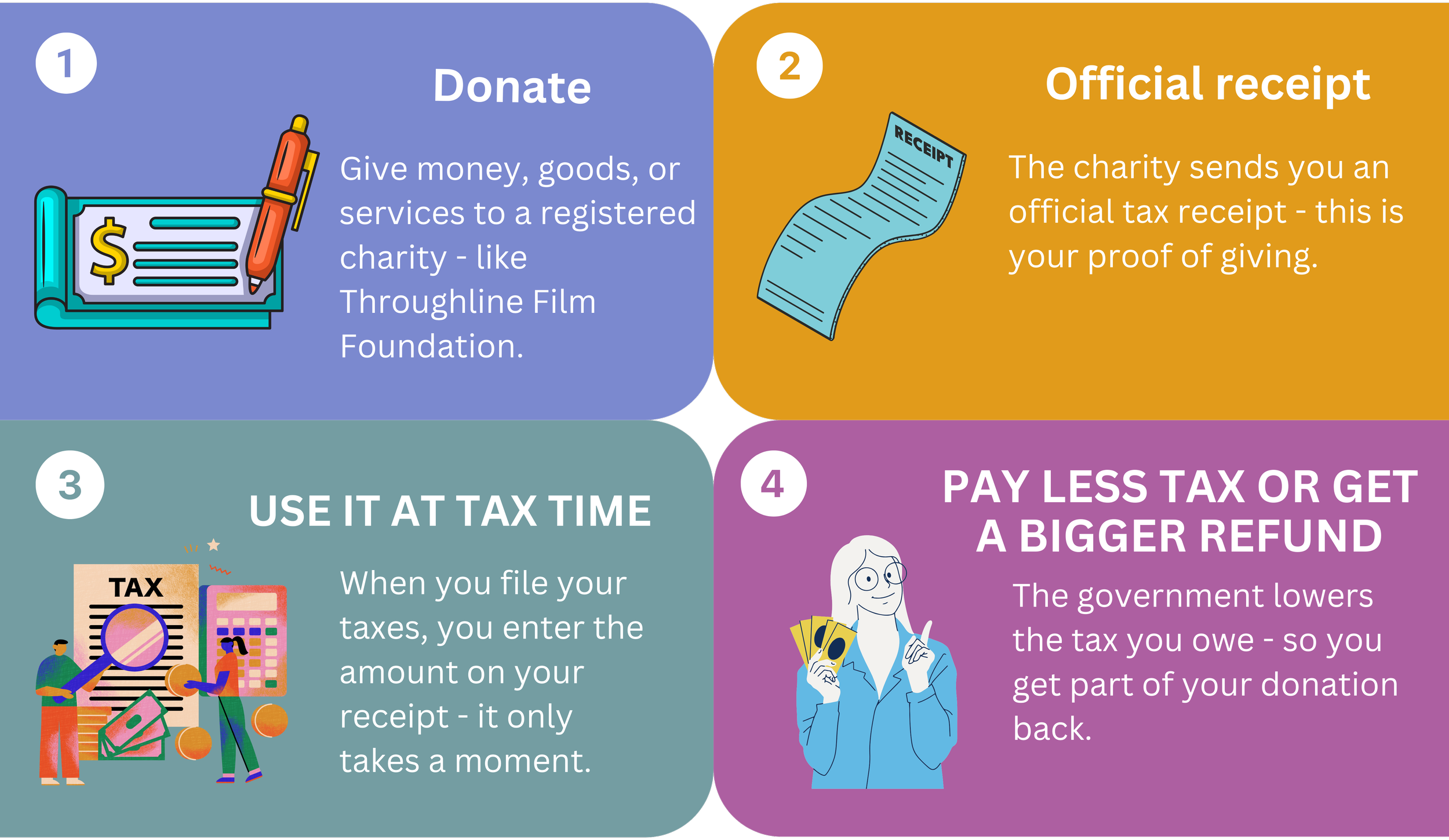 1

Donate

$

Give money, goods, or services to a registered charity - like Throughline Film Foundation.

2

Official receipt

RECEIPT

The charity sends you an official tax receipt - this is your proof of giving.

3

USE IT AT TAX TIME

TAX

When you file your taxes, you enter the amount on your receipt - it only takes a moment.

4

PAY LESS TAX OR GET A BIGGER REFUND

The government lowers the tax you owe - so you get part of your donation back.