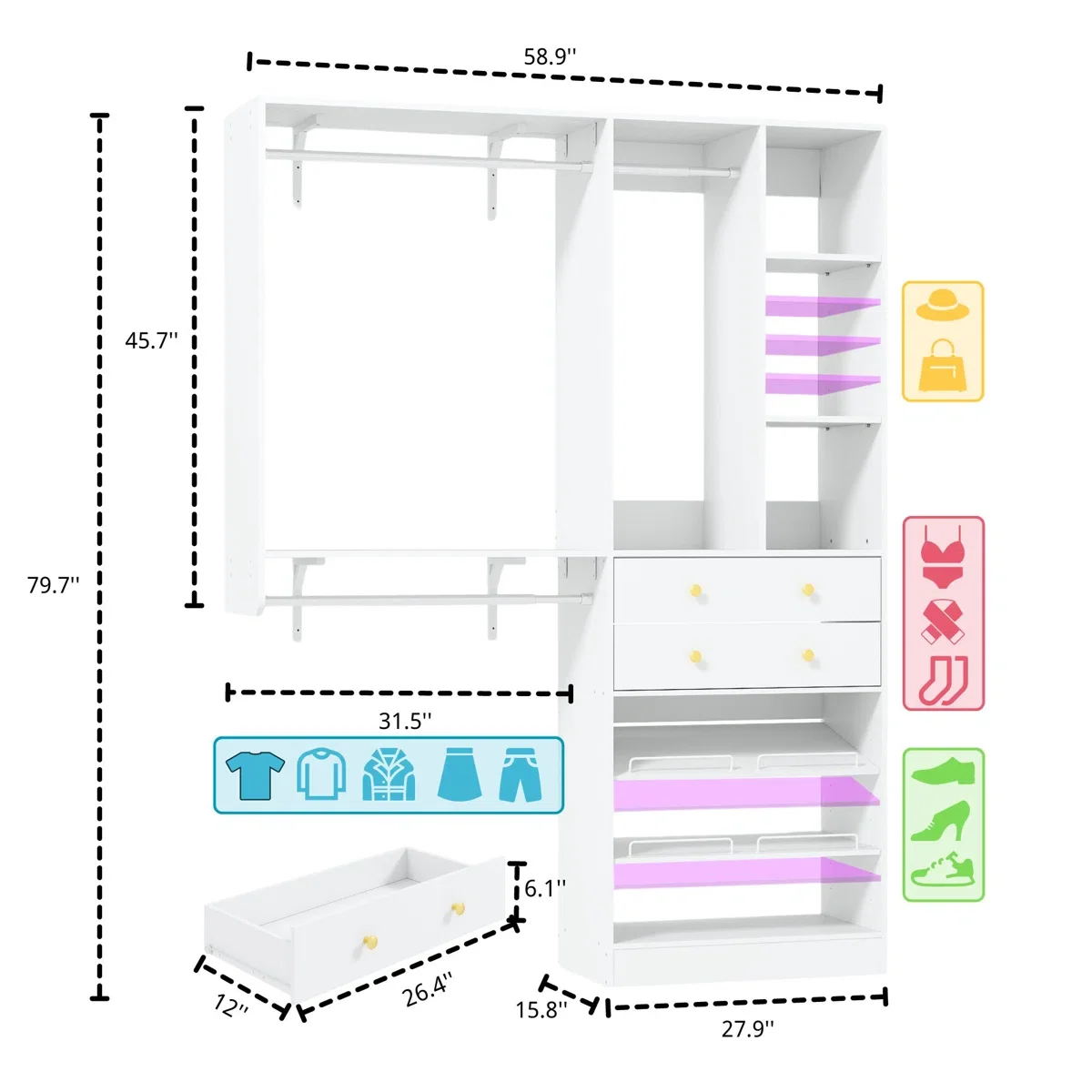 58.9''

45.7''

79.7''

31.5''

6.1''

12''

26.4''

15.8''

27.9''