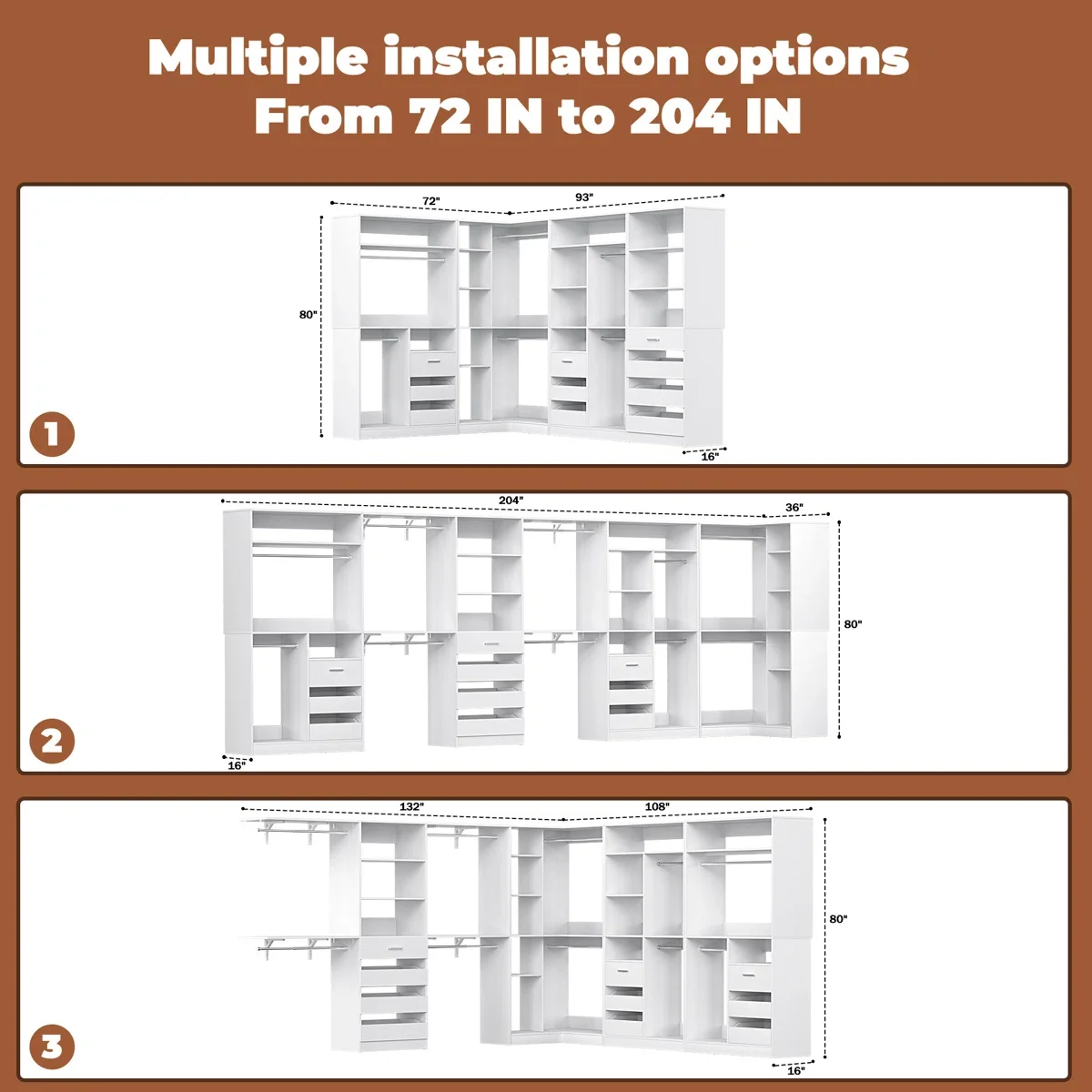 Multiple installation options
From 72 IN to 204 IN

72"
93"
80"
16"
1

204"
36"
80"
16"
2

132"
108"
80"
16"
3