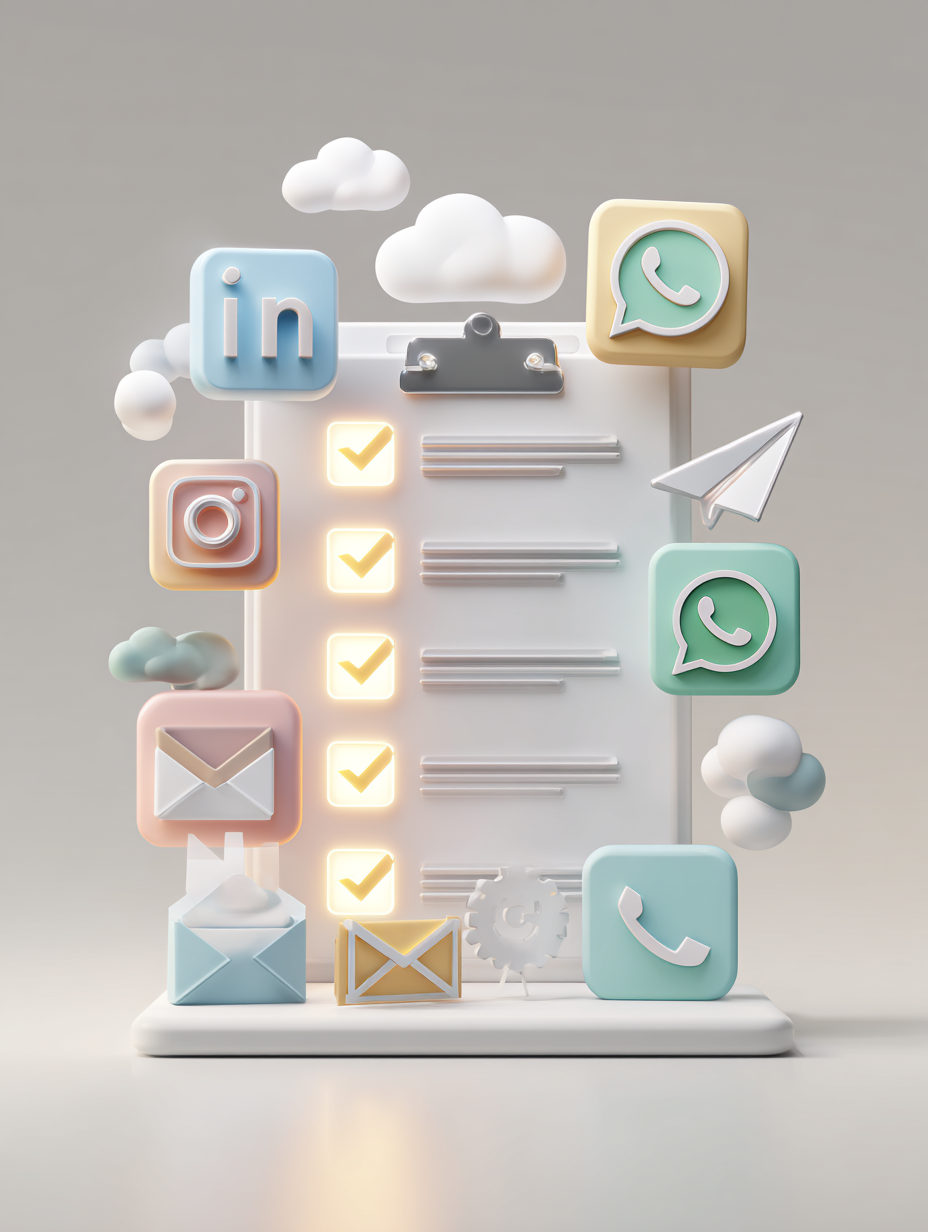 in