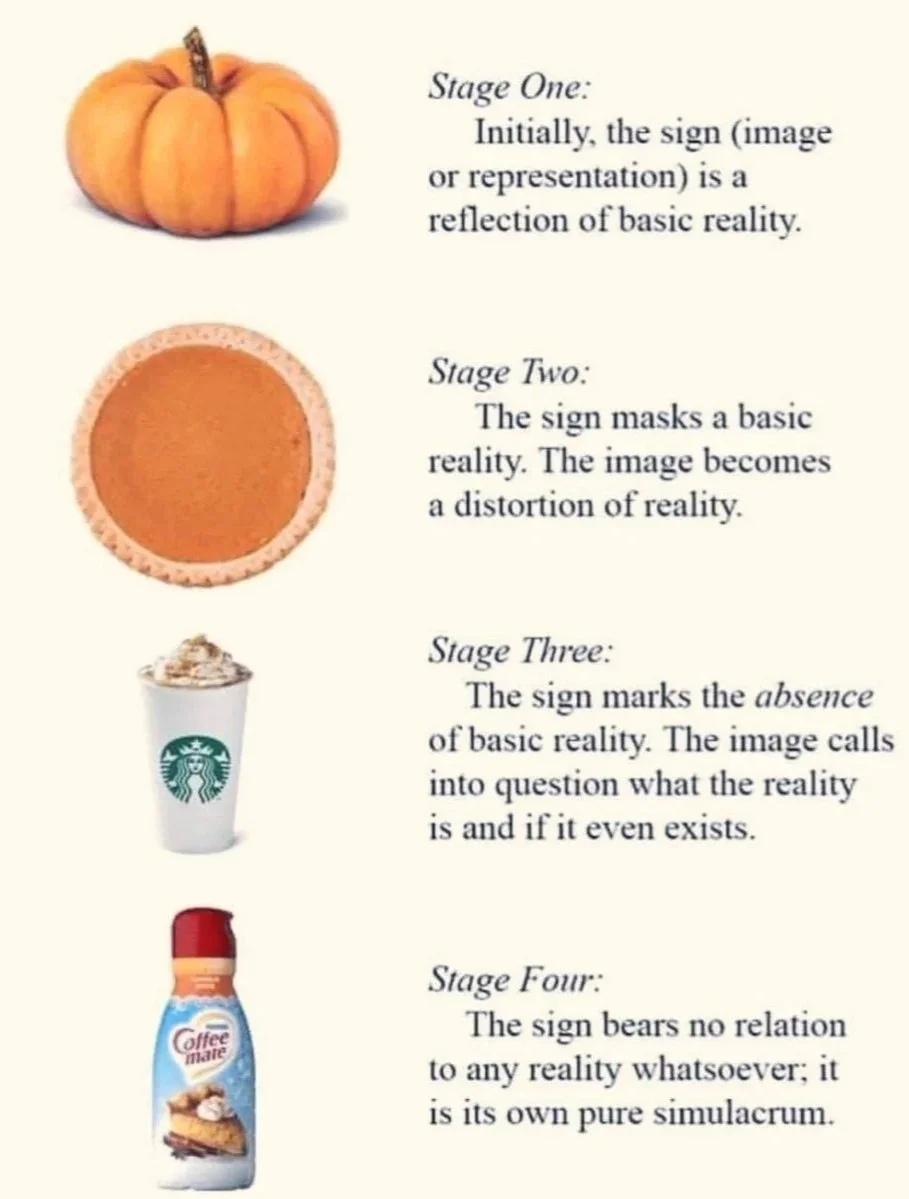 Stage One:
Initially, the sign (image or representation) is a reflection of basic reality.

Stage Two:
The sign masks a basic reality. The image becomes a distortion of reality.

Stage Three:
The sign marks the absence of basic reality. The image calls into question what the reality is and if it even exists.

Coffee mate

Stage Four:
The sign bears no relation to any reality whatsoever; it is its own pure simulacrum.