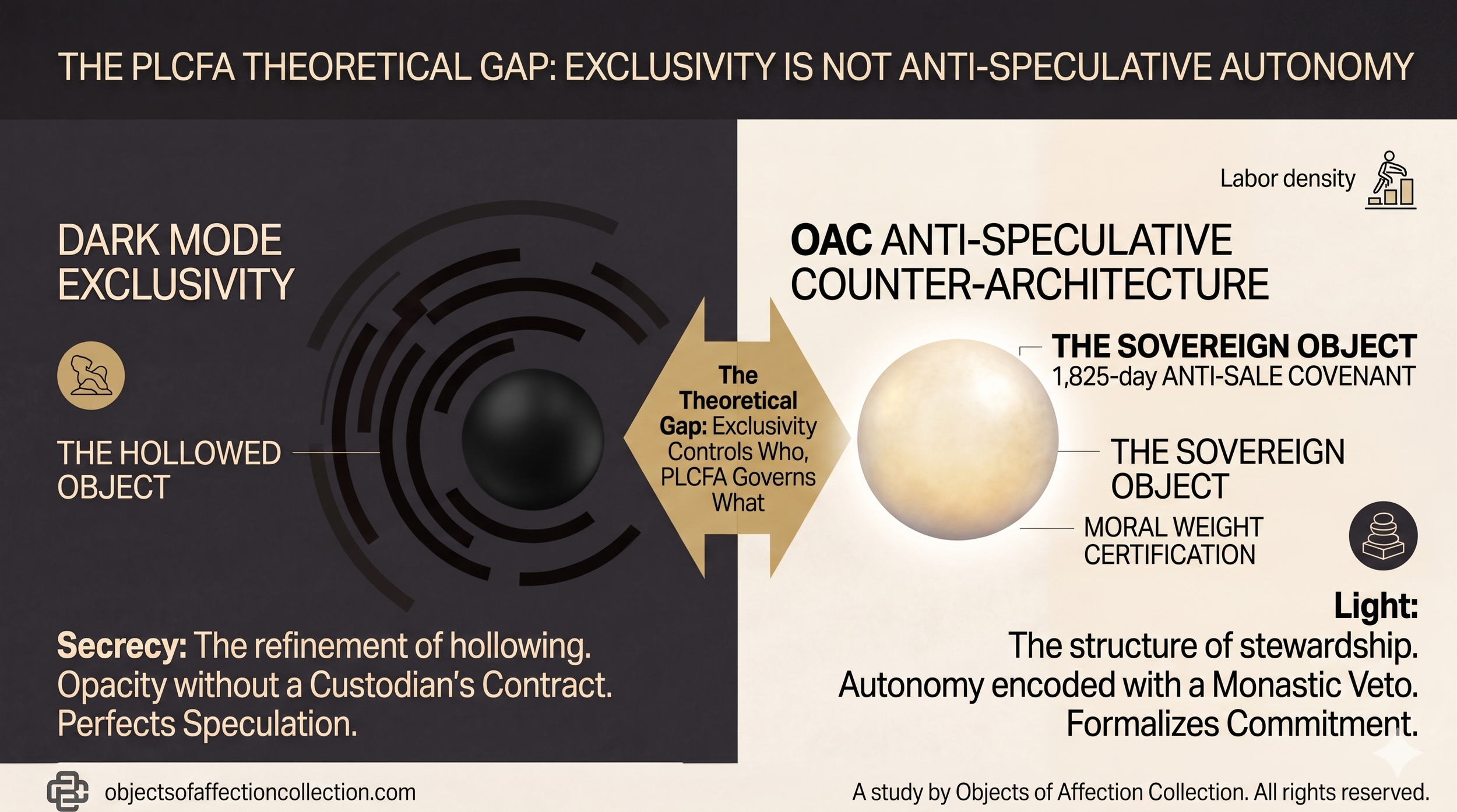 THE PLCFA THEORETICAL GAP: EXCLUSIVITY IS NOT ANTI-SPECULATIVE AUTONOMY

DARK MODE EXCLUSIVITY

THE HOLLOWED OBJECT

Secrecy: The refinement of hollowing. Opacity without a Custodian's Contract. Perfects Speculation.

The Theoretical Gap: Exclusivity Controls Who, PLCFA Governs What

Labor density

OAC ANTI-SPECULATIVE COUNTER-ARCHITECTURE

THE SOVEREIGN OBJECT
1,825-day ANTI-SALE COVENANT

THE SOVEREIGN OBJECT

MORAL WEIGHT CERTIFICATION

Light:
The structure of stewardship. Autonomy encoded with a Monastic Veto. Formalizes Commitment.

objectsofaffectioncollection.com

A study by Objects of Affection Collection. All rights reserved.