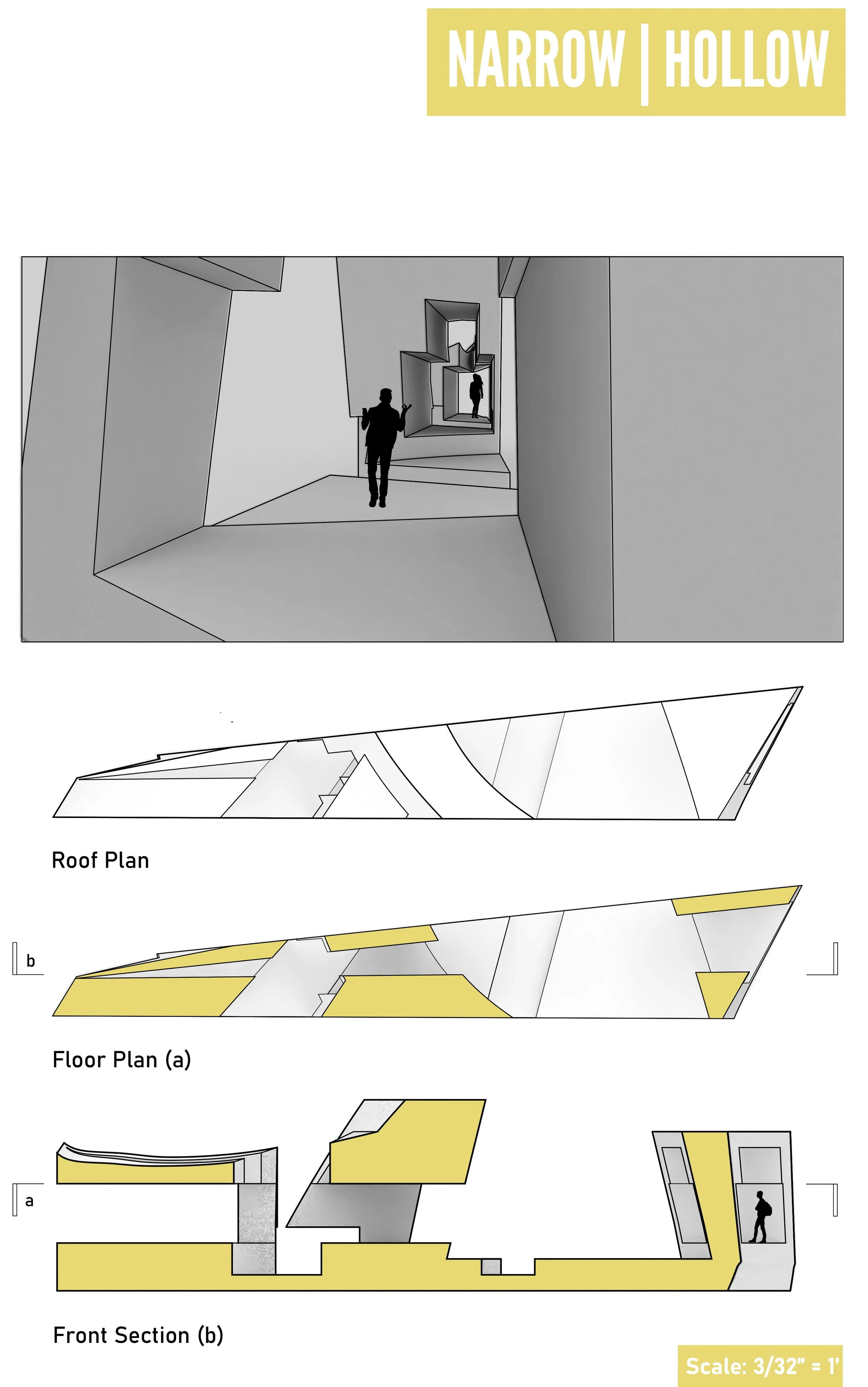 NARROW | HOLLOW

Roof Plan

b

Floor Plan (a)

a

Front Section (b)

Scale: 3/32" = 1'