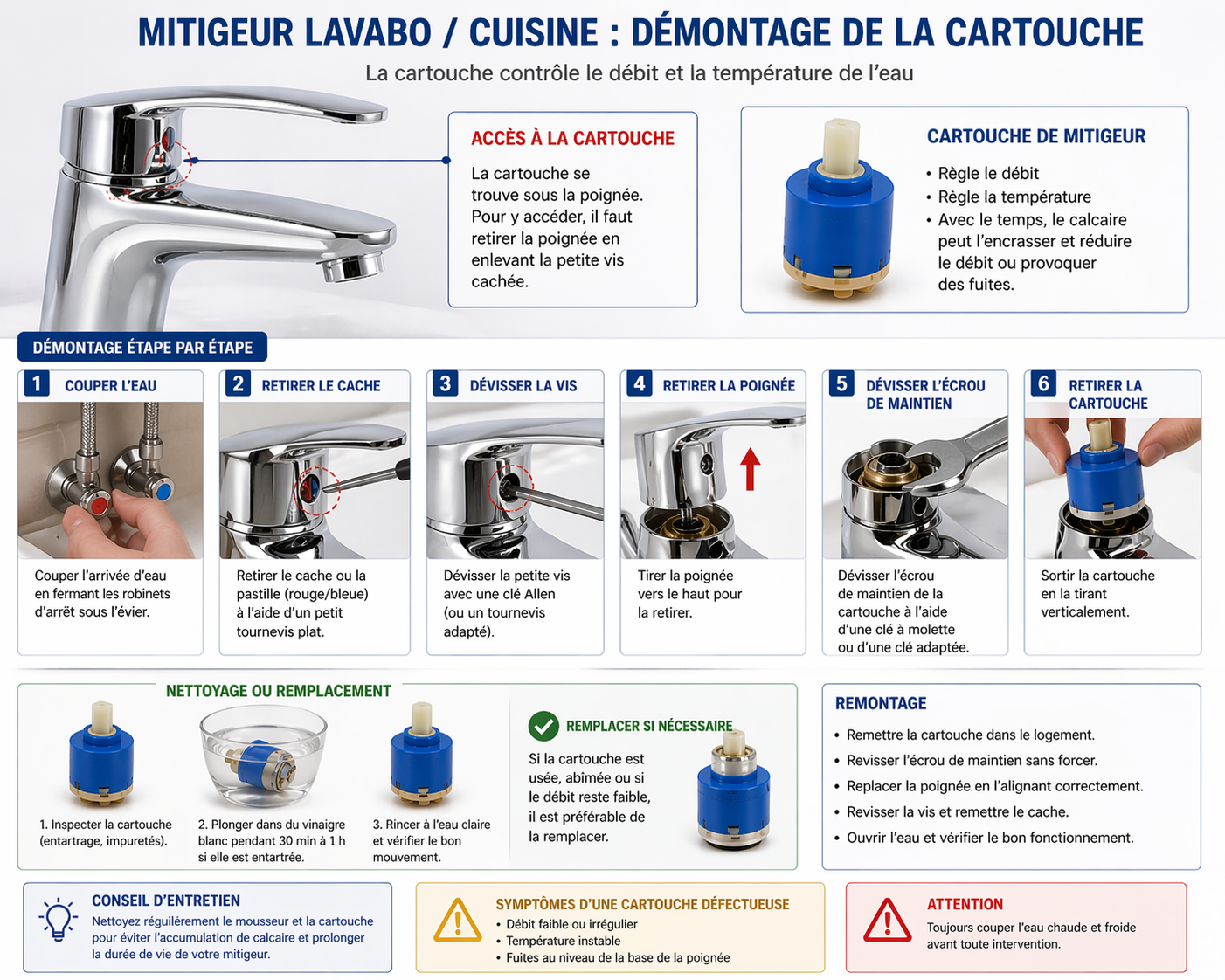 MITIGEUR LAVABO / CUISINE : DÉMONTAGE DE LA CARTOUCHE

La cartouche contrôle le débit et la température de l'eau

ACCÈS À LA CARTOUCHE

La cartouche se trouve sous la poignée. Pour y accéder, il faut retirer la poignée en enlevant la petite vis cachée.

CARTOUCHE DE MITIGEUR

• Règle le débit
• Règle la température
• Avec le temps, le calcaire peut l'encrasser et réduire le débit ou provoquer des fuites.

DÉMONTAGE ÉTAPE PAR ÉTAPE

1 COUPER L'EAU

Couper l'arrivée d'eau en fermant les robinets d'arrêt sous l'évier.

2 RETIRER LE CACHE

Retirer le cache ou la pastille (rouge/bleue) à l'aide d'un petit tournevis plat.

3 DÉVISSER LA VIS

Dévisser la petite vis avec une clé Allen (ou un tournevis adapté).

4 RETIRER LA POIGNÉE

Tirer la poignée vers le haut pour la retirer.

5 DÉVISSER L'ÉCROU DE MAINTIEN

Dévisser l'écrou de maintien de la cartouche à l'aide d'une clé à molette ou d'une clé adaptée.

6 RETIRER LA CARTOUCHE

Sortir la cartouche en la tirant verticalement.

NETTOYAGE OU REMPLACEMENT

1. Inspecter la cartouche (entartrage, impuretés).

2. Plonger dans du vinaigre blanc pendant 30 min à 1 h si elle est entartrée.

3. Rincer à l'eau claire et vérifier le bon mouvement.

REMPLACER SI NÉCESSAIRE

Si la cartouche est usée, abîmée ou si le débit reste faible, il est préférable de la remplacer.

REMONTAGE

• Remettre la cartouche dans le logement.
• Revisser l'écrou de maintien sans forcer.
• Replacer la poignée en l'alignant correctement.
• Revisser la vis et remettre le cache.
• Ouvrir l'eau et vérifier le bon fonctionnement.

CONSEIL D'ENTRETIEN

Nettoyez régulièrement le mousseur et la cartouche pour éviter l'accumulation de calcaire et prolonger la durée de vie de votre mitigeur.

SYMPTÔMES D'UNE CARTOUCHE DÉFECTUEUSE

• Débit faible ou irrégulier
• Température instable
• Fuites au niveau de la base de la poignée

ATTENTION

Toujours couper l'eau chaude et froide avant toute intervention.