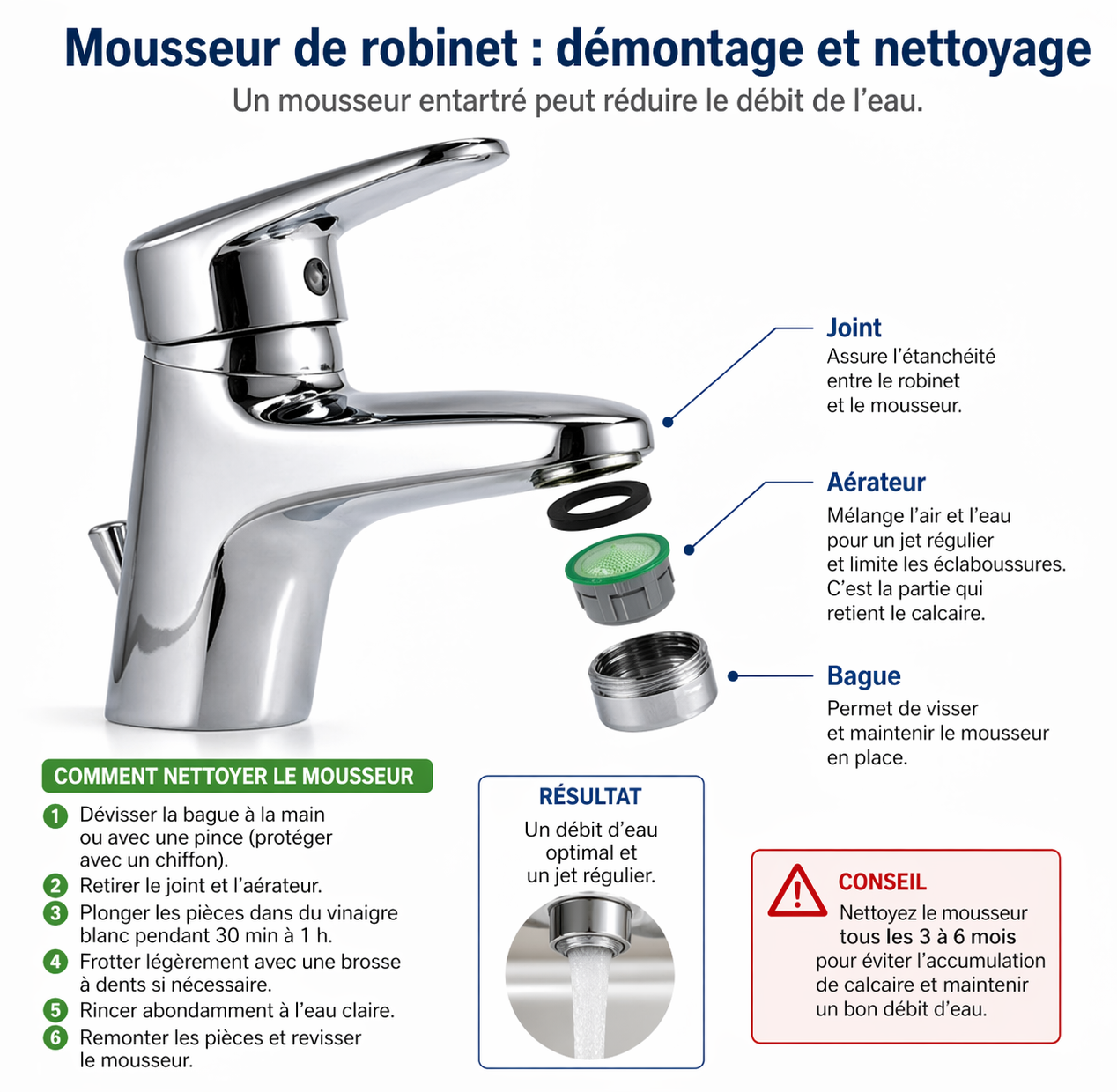 Mousseur de robinet : démontage et nettoyage

Un mousseur entartré peut réduire le débit de l'eau.

Joint
Assure l'étanchéité entre le robinet et le mousseur.

Aérateur
Mélange l'air et l'eau pour un jet régulier et limite les éclaboussures. C'est la partie qui retient le calcaire.

Bague
Permet de visser et maintenir le mousseur en place.

COMMENT NETTOYER LE MOUSSEUR

1 Dévisser la bague à la main ou avec une pince (protéger avec un chiffon).
2 Retirer le joint et l'aérateur.
3 Plonger les pièces dans du vinaigre blanc pendant 30 min à 1 h.
4 Frotter légèrement avec une brosse à dents si nécessaire.
5 Rincer abondamment à l'eau claire.
6 Remonter les pièces et revisser le mousseur.

RÉSULTAT
Un débit d'eau optimal et un jet régulier.

CONSEIL
Nettoyez le mousseur tous les 3 à 6 mois pour éviter l'accumulation de calcaire et maintenir un bon débit d'eau.