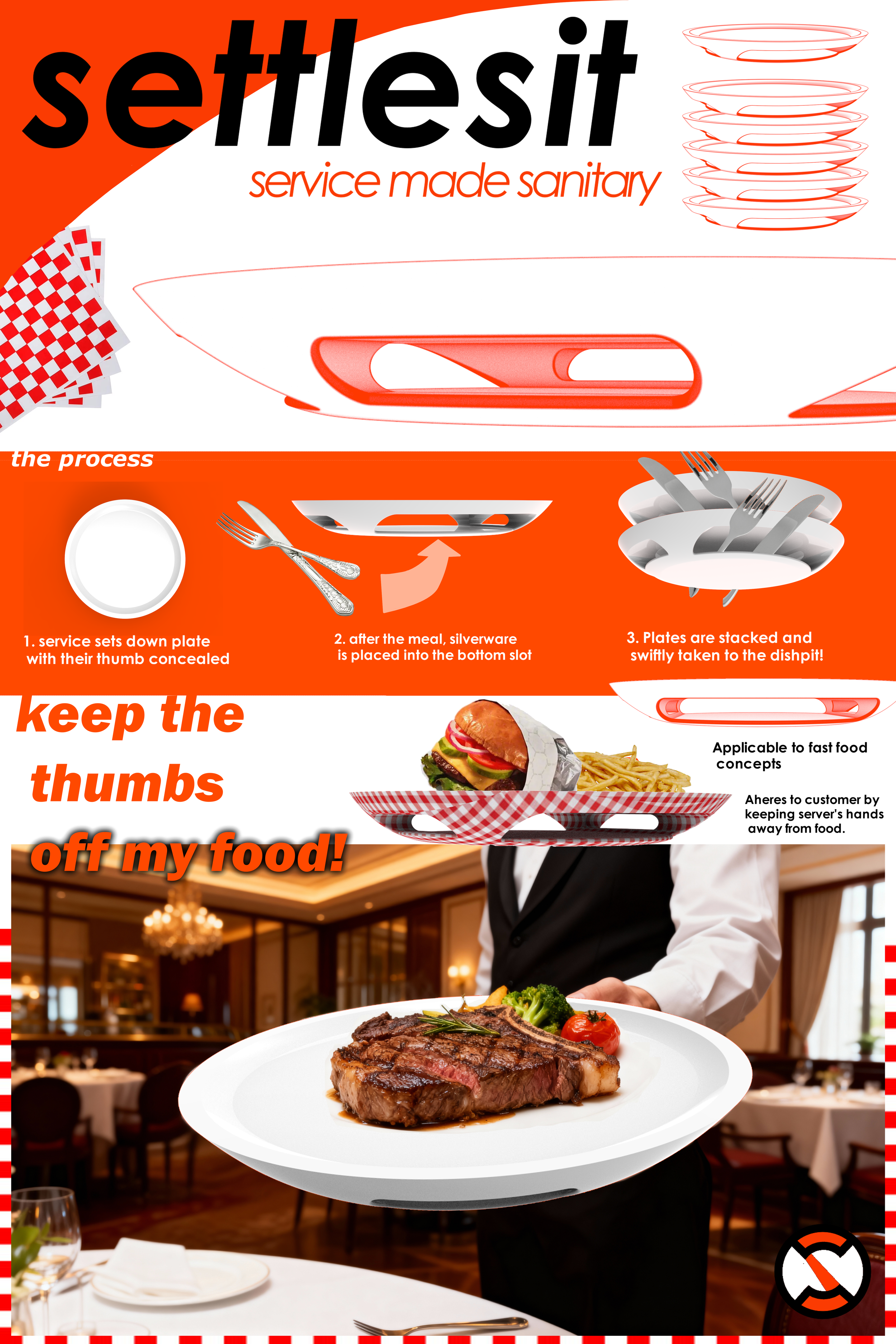 settlesit

service made sanitary

the process

1. service sets down plate with their thumb concealed

2. after the meal, silverware is placed into the bottom slot

3. Plates are stacked and swiftly taken to the dishpit!

keep the thumbs off my food!

Applicable to fast food concepts

Aheres to customer by keeping server's hands away from food.