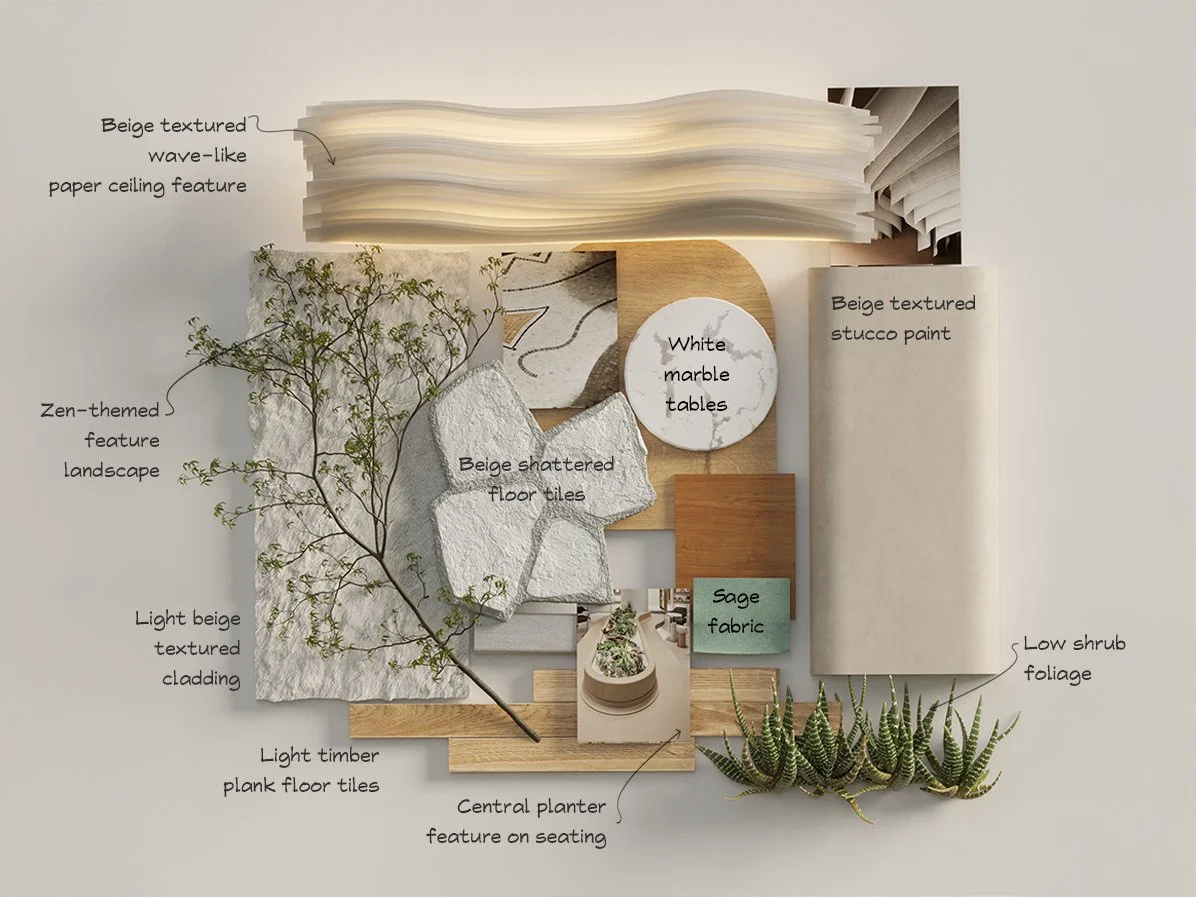 Beige textured wave-like paper ceiling feature

Beige textured stucco paint

White marble tables

Zen-themed feature landscape

Beige shattered floor tiles

Sage fabric

Light beige textured cladding

Low shrub foliage

Light timber plank floor tiles

Central planter feature on seating