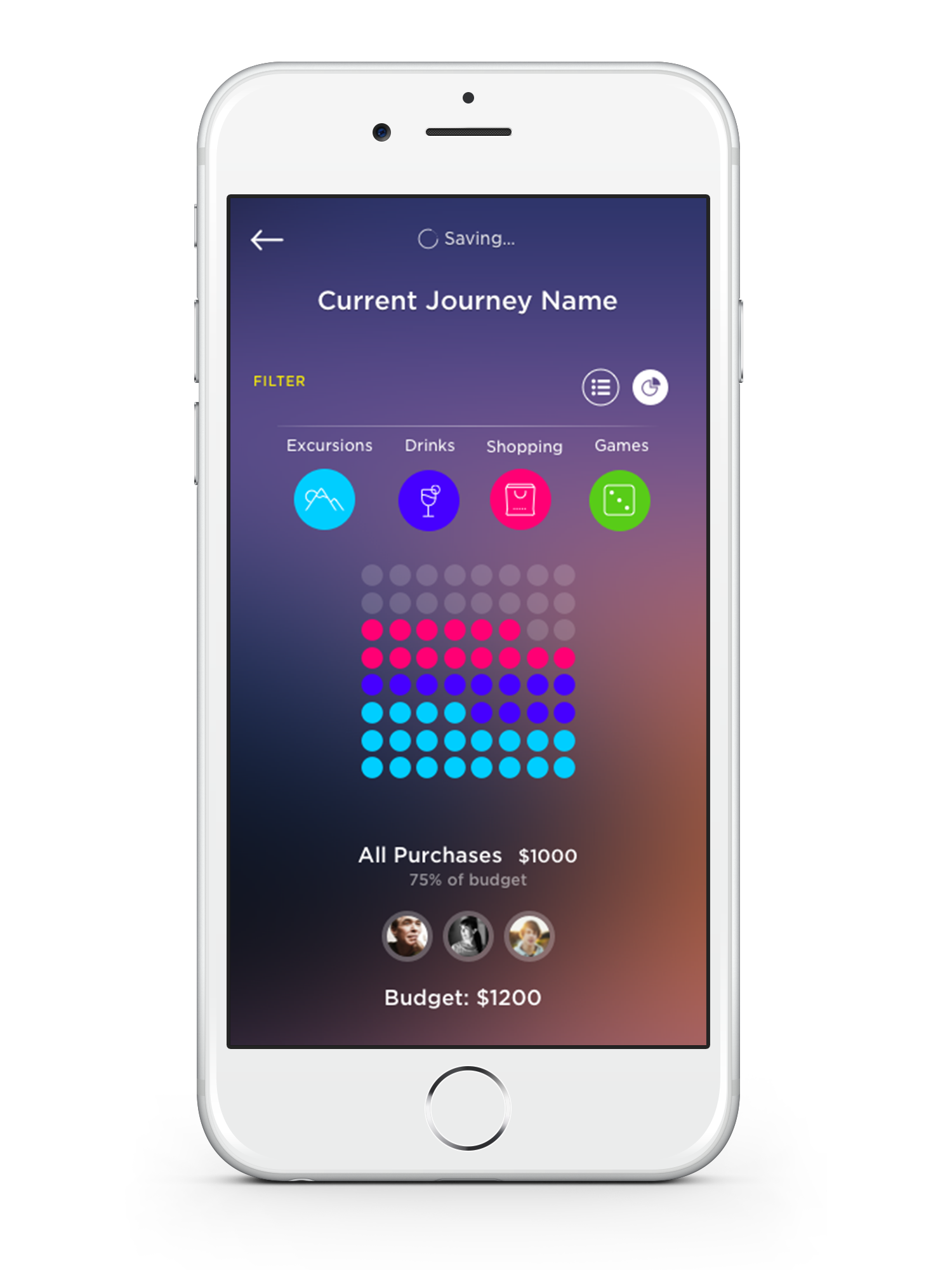 Saving...

Current Journey Name

FILTER

Excursions Drinks Shopping Games

All Purchases $1000
75% of budget

Budget: $1200