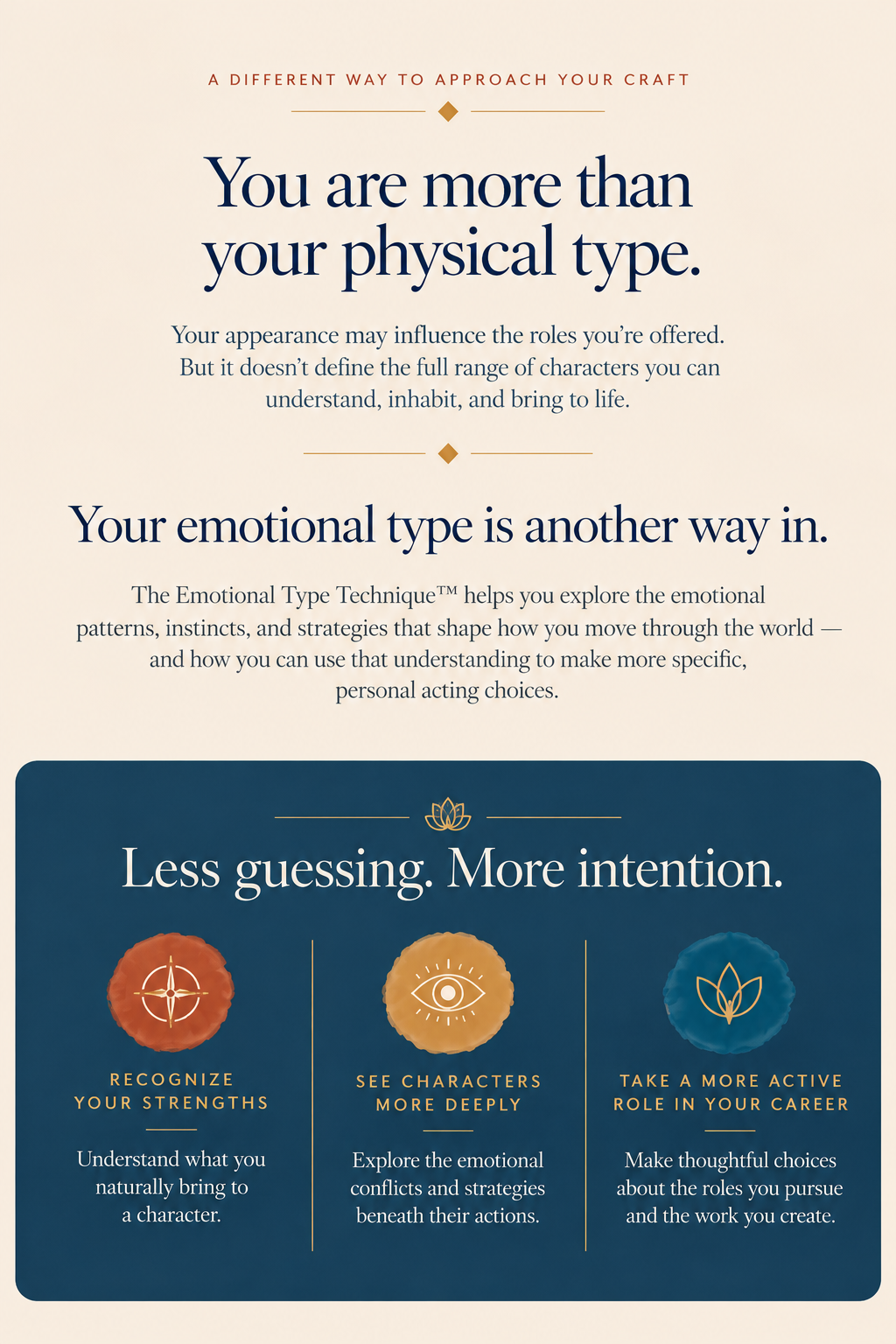 A DIFFERENT WAY TO APPROACH YOUR CRAFT

You are more than your physical type.

Your appearance may influence the roles you're offered. But it doesn't define the full range of characters you can understand, inhabit, and bring to life.

Your emotional type is another way in.

The Emotional Type Technique™ helps you explore the emotional patterns, instincts, and strategies that shape how you move through the world — and how you can use that understanding to make more specific, personal acting choices.

Less guessing. More intention.

RECOGNIZE YOUR STRENGTHS

Understand what you naturally bring to a character.

SEE CHARACTERS MORE DEEPLY

Explore the emotional conflicts and strategies beneath their actions.

TAKE A MORE ACTIVE ROLE IN YOUR CAREER

Make thoughtful choices about the roles you pursue and the work you create.