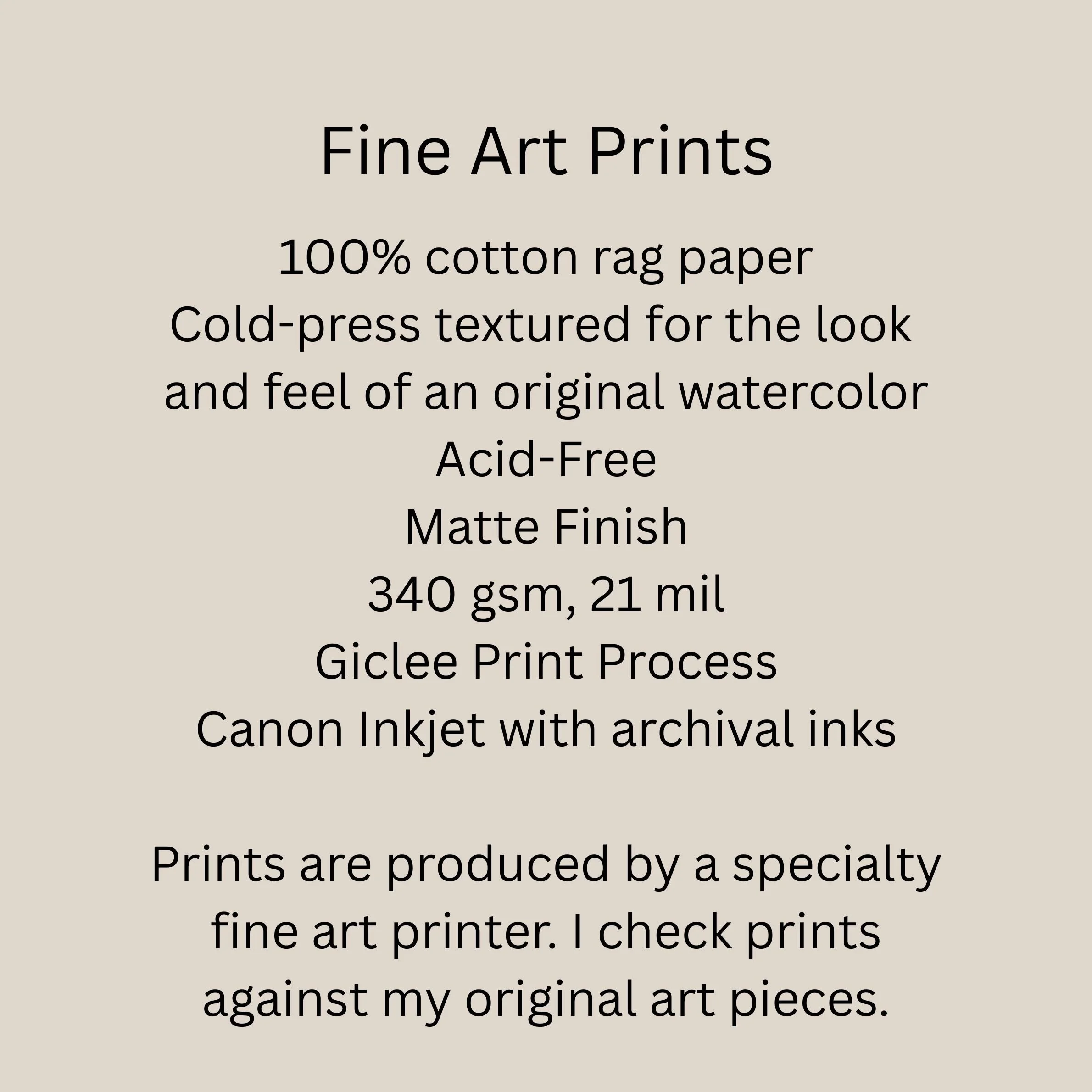 Fine Art Prints

100% cotton rag paper
Cold-press textured for the look and feel of an original watercolor
Acid-Free
Matte Finish
340 gsm, 21 mil
Giclee Print Process
Canon Inkjet with archival inks

Prints are produced by a specialty fine art printer. I check prints against my original art pieces.