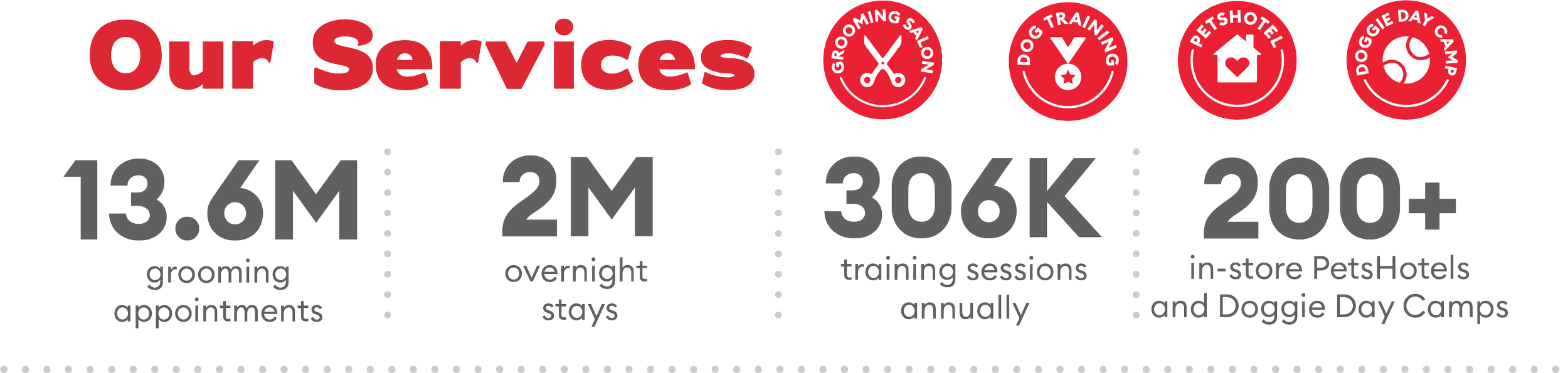 Our Services

GROOMING SALON

DOG TRAINING

PETSHOTEL

DOGGIE DAY CAMP

13.6M
grooming appointments

2M
overnight stays

306K
training sessions annually

200+
in-store PetsHotels and Doggie Day Camps