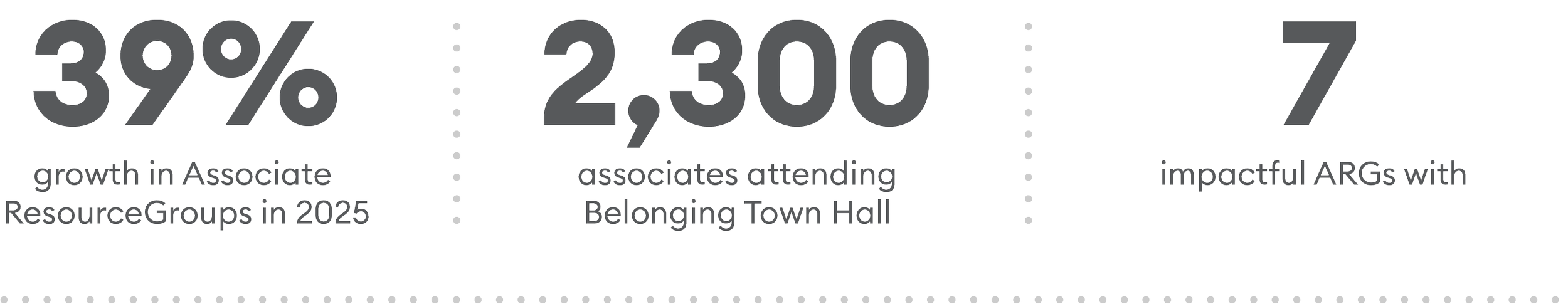 39%

growth in Associate ResourceGroups in 2025

2,300

associates attending Belonging Town Hall

7

impactful ARGs with