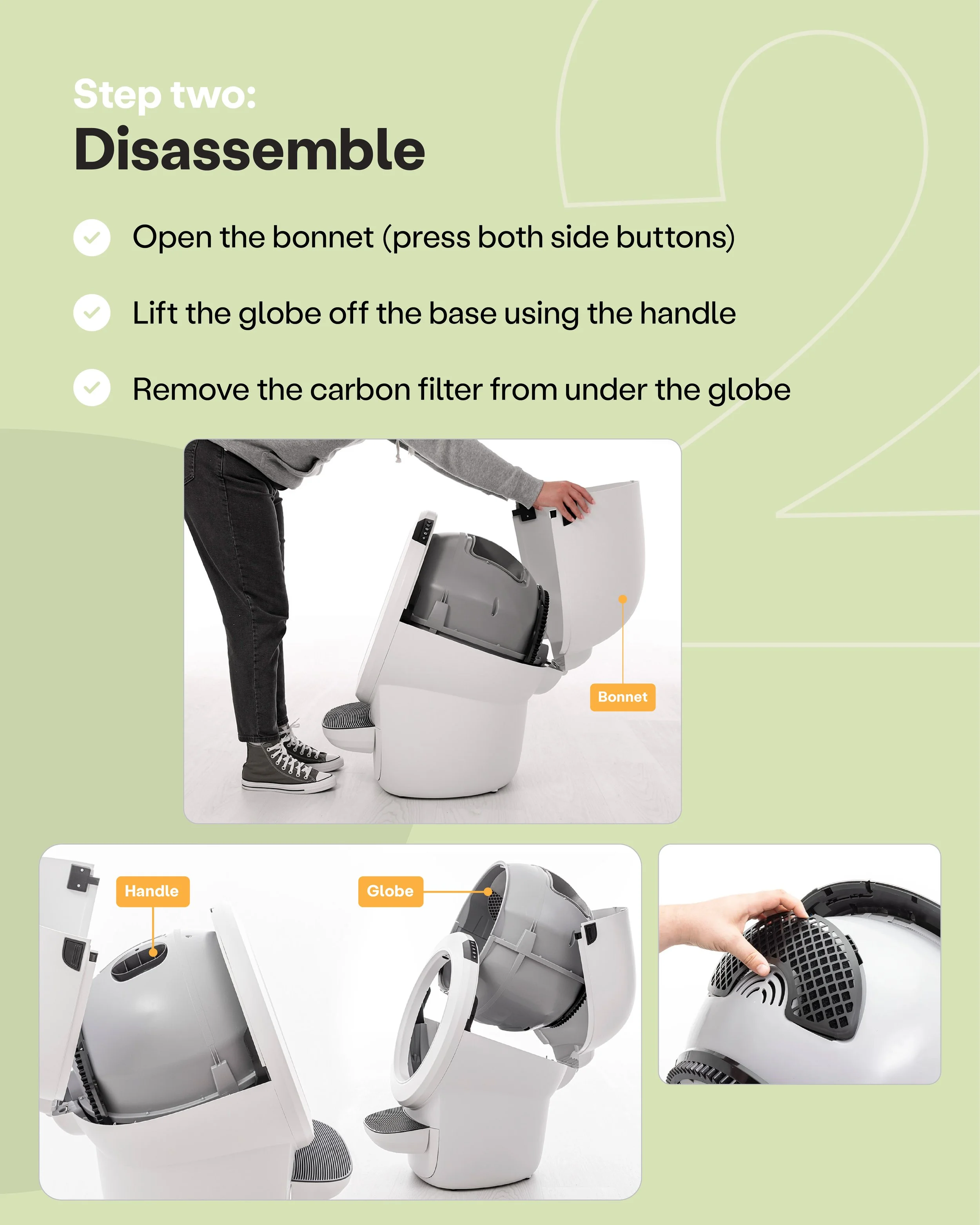 Step two:
Disassemble

Open the bonnet (press both side buttons)

Lift the globe off the base using the handle

Remove the carbon filter from under the globe

Bonnet

Handle

Globe