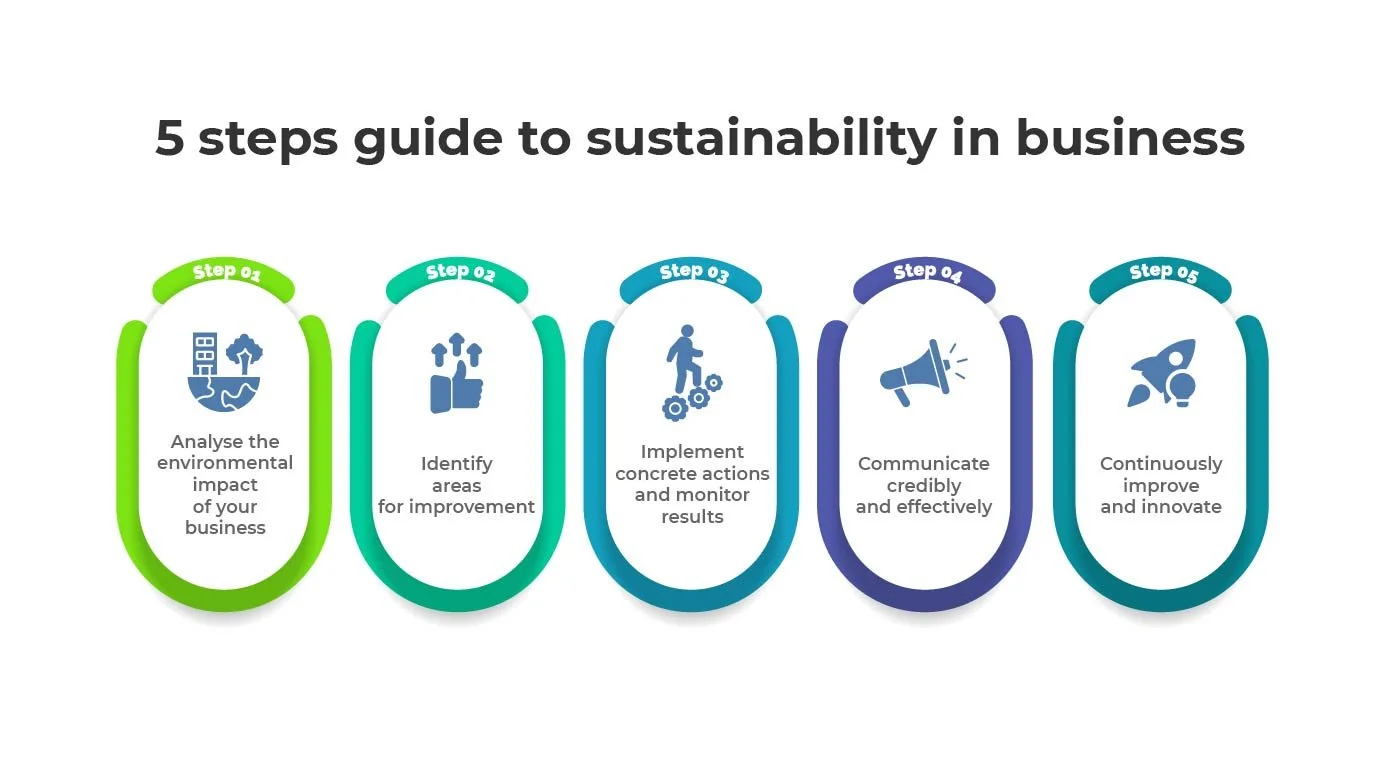 5 steps guide to sustainability in business

Step 01
Analyse the environmental impact of your business

Step 02
Identify areas for improvement

Step 03
Implement concrete actions and monitor results

Step 04
Communicate credibly and effectively

Step 05
Continuously improve and innovate