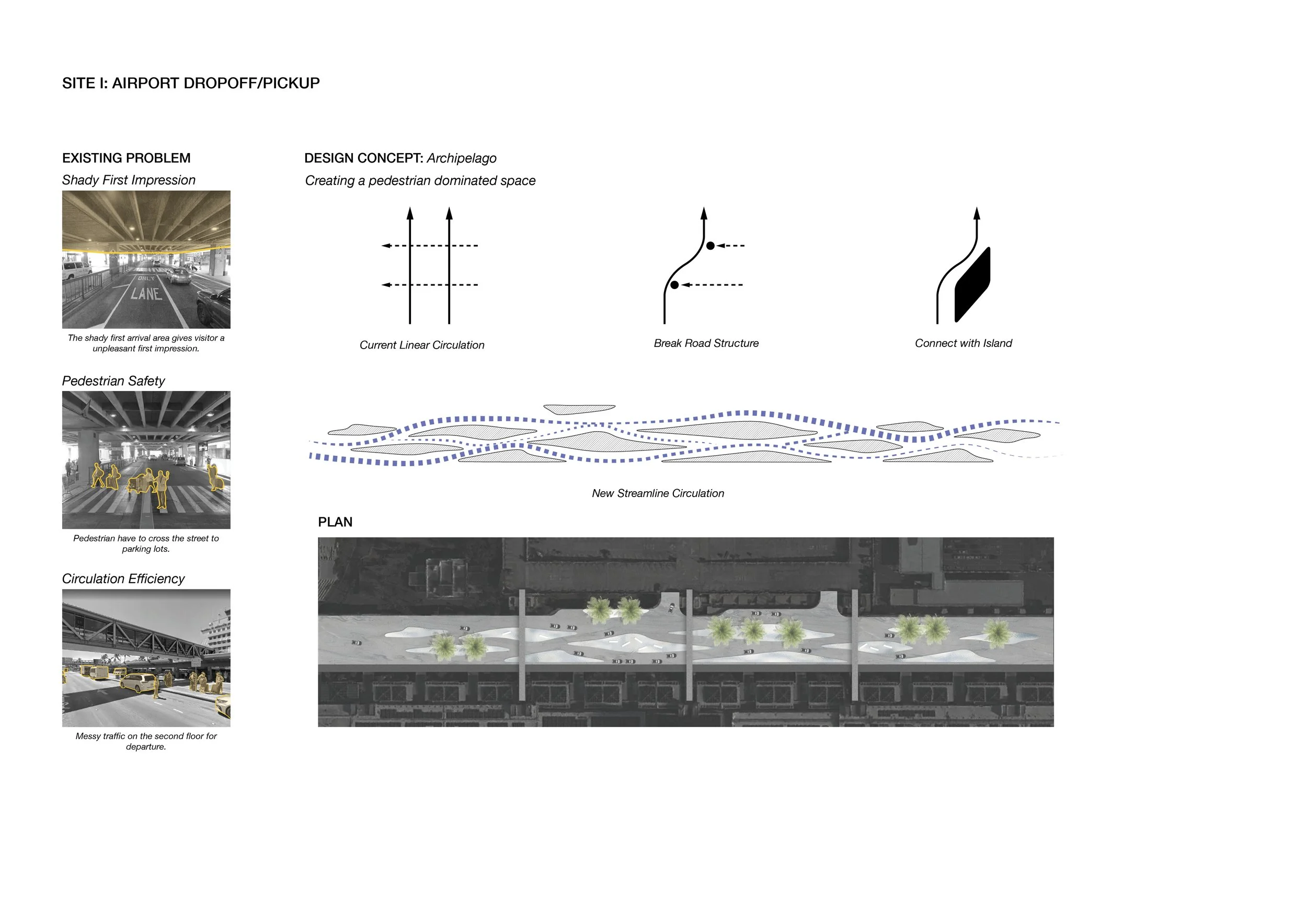 SITE I: AIRPORT DROPOFF/PICKUP

EXISTING PROBLEM

Shady First Impression

ONLY
LANE

The shady first arrival area gives visitor a unpleasant first impression.

Pedestrian Safety

Pedestrian have to cross the street to parking lots.

Circulation Efficiency

Messy traffic on the second floor for departure.

DESIGN CONCEPT: Archipelago

Creating a pedestrian dominated space

Current Linear Circulation

Break Road Structure

Connect with Island

New Streamline Circulation

PLAN