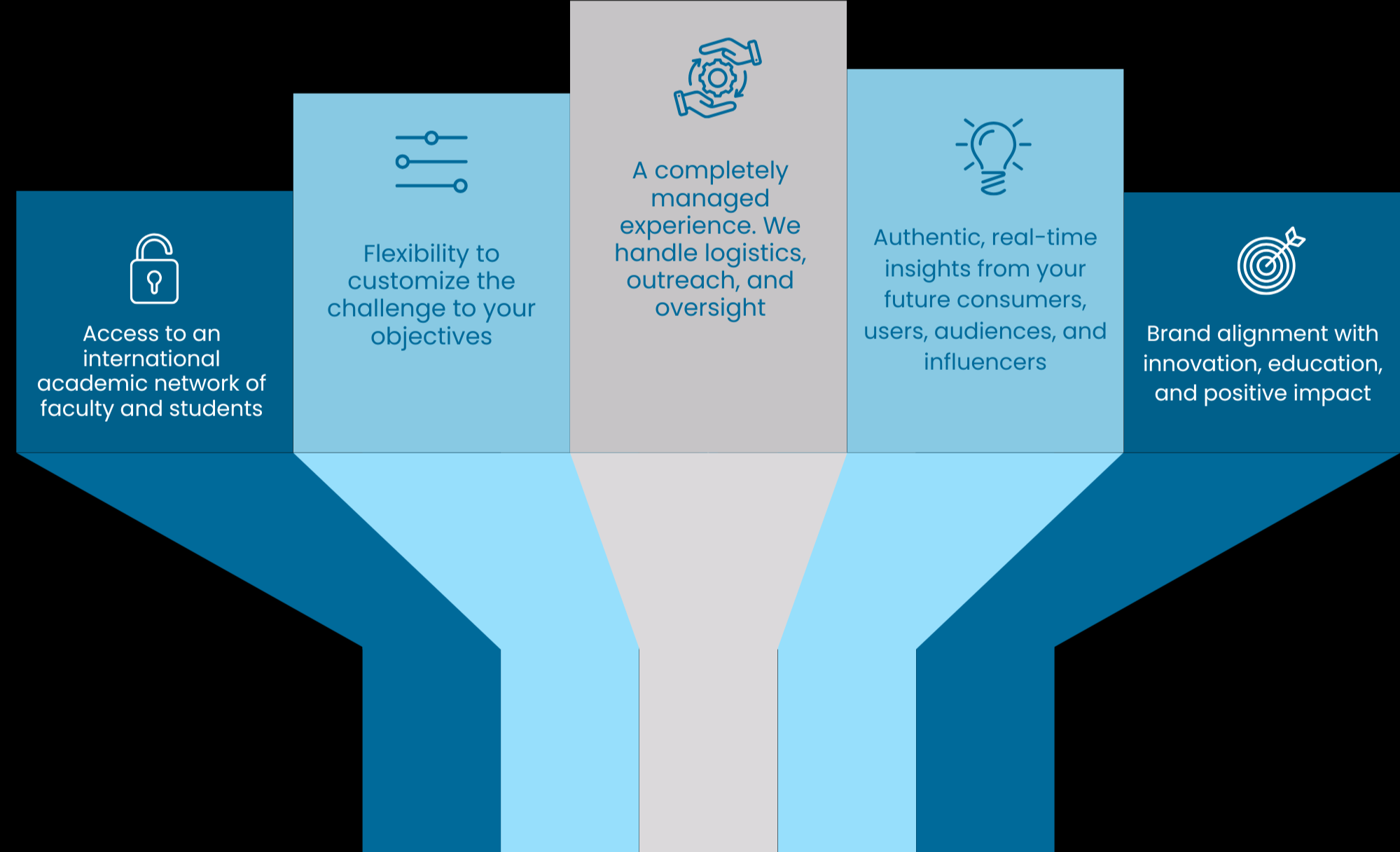 Access to an international academic network of faculty and students

Flexibility to customize the challenge to your objectives

A completely managed experience. We handle logistics, outreach, and oversight

Authentic, real-time insights from your future consumers, users, audiences, and influencers

Brand alignment with innovation, education, and positive impact