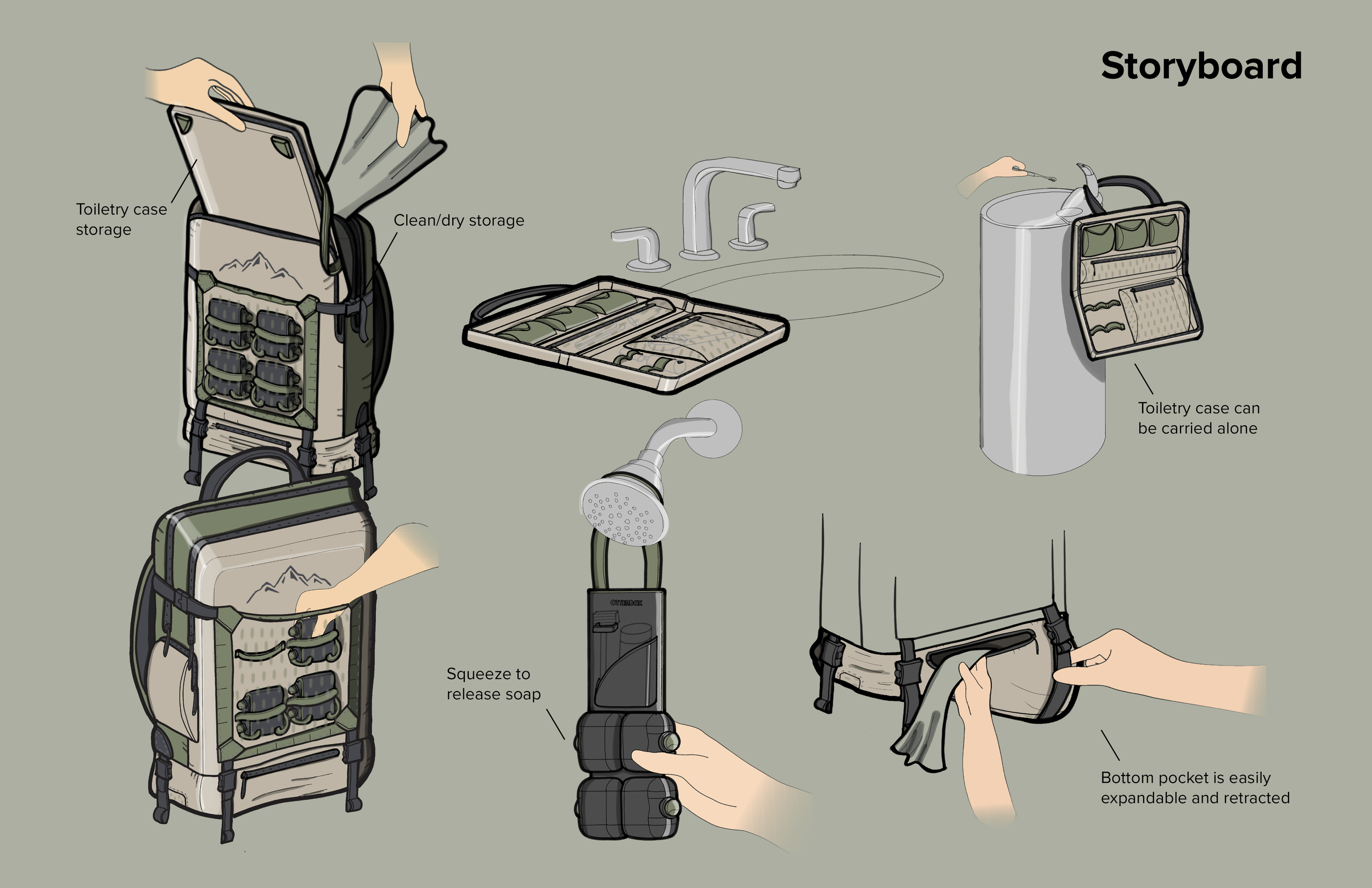 Storyboard

Toiletry case storage

Clean/dry storage

Toiletry case can be carried alone

OTTERBOX

Squeeze to release soap

Bottom pocket is easily expandable and retracted