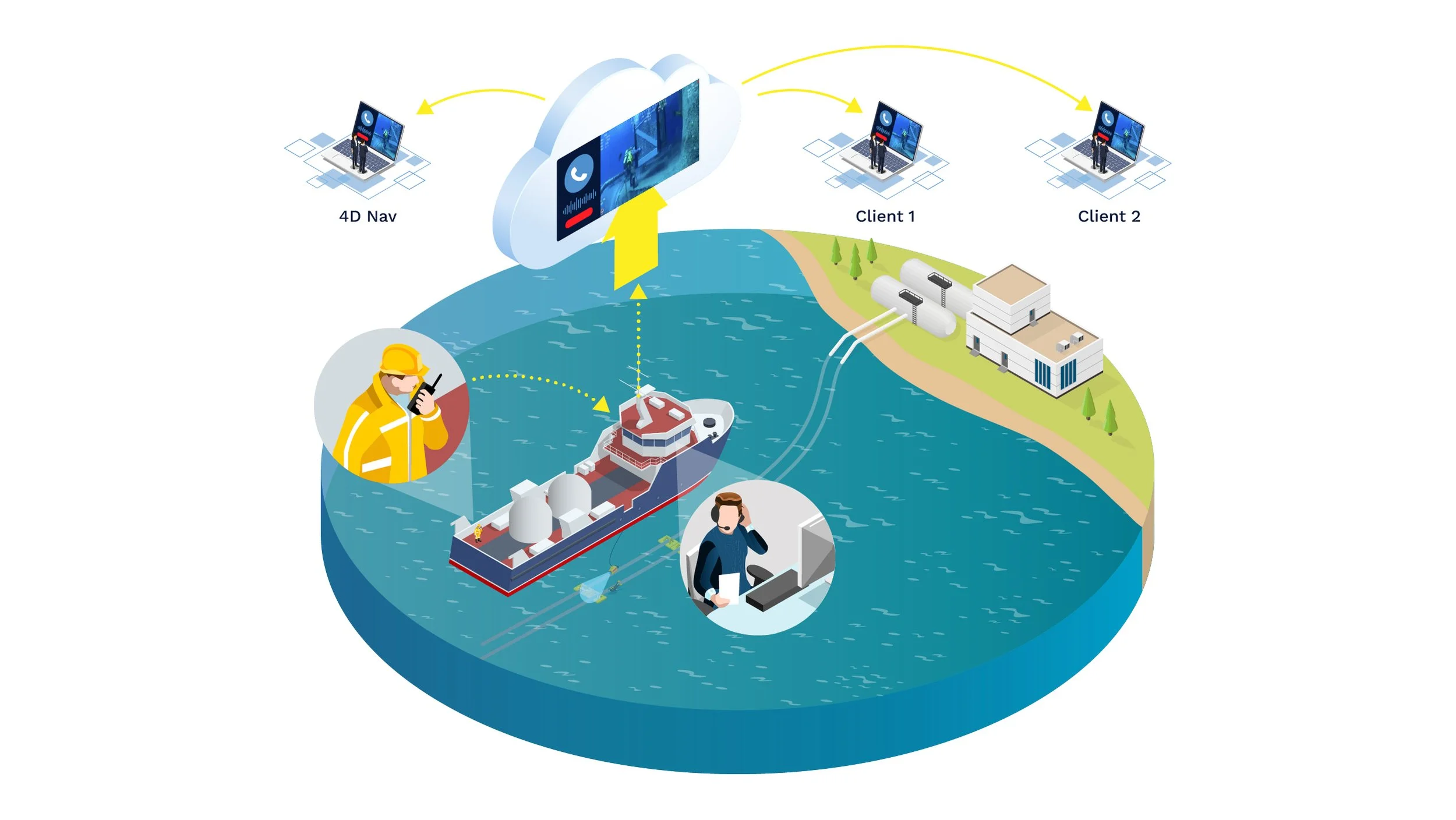 4D Nav

Client 1

Client 2