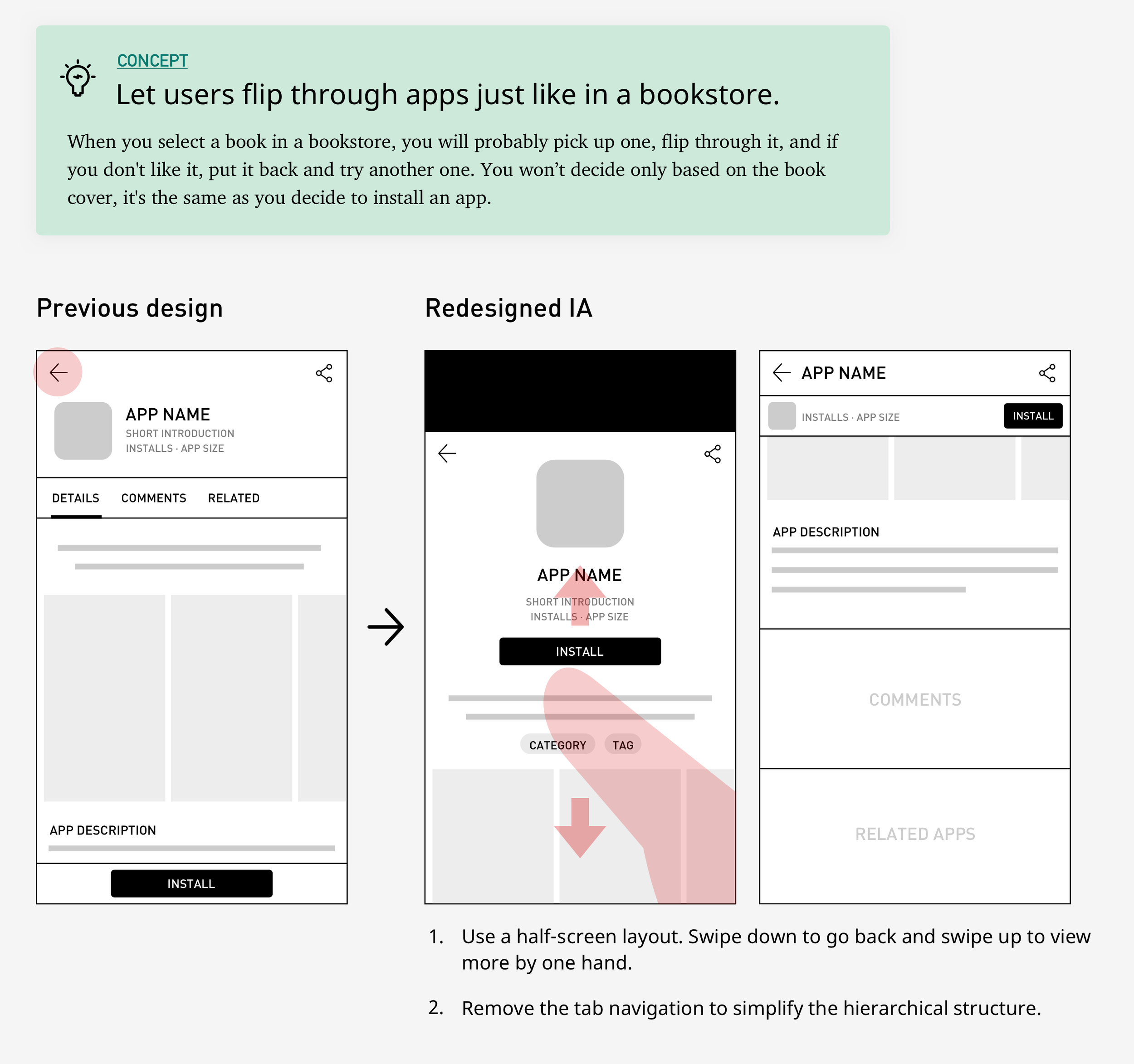 CONCEPT

Let users flip through apps just like in a bookstore.

When you select a book in a bookstore, you will probably pick up one, flip through it, and if you don't like it, put it back and try another one. You won't decide only based on the book cover, it's the same as you decide to install an app.

Previous design

APP NAME
SHORT INTRODUCTION
INSTALLS · APP SIZE

DETAILS COMMENTS RELATED

APP DESCRIPTION

INSTALL

Redesigned IA

APP NAME
SHORT INTRODUCTION
INSTALLS · APP SIZE

INSTALL

CATEGORY TAG

APP NAME

INSTALLS · APP SIZE INSTALL

APP DESCRIPTION

COMMENTS

RELATED APPS

1. Use a half-screen layout. Swipe down to go back and swipe up to view more by one hand.

2. Remove the tab navigation to simplify the hierarchical structure.