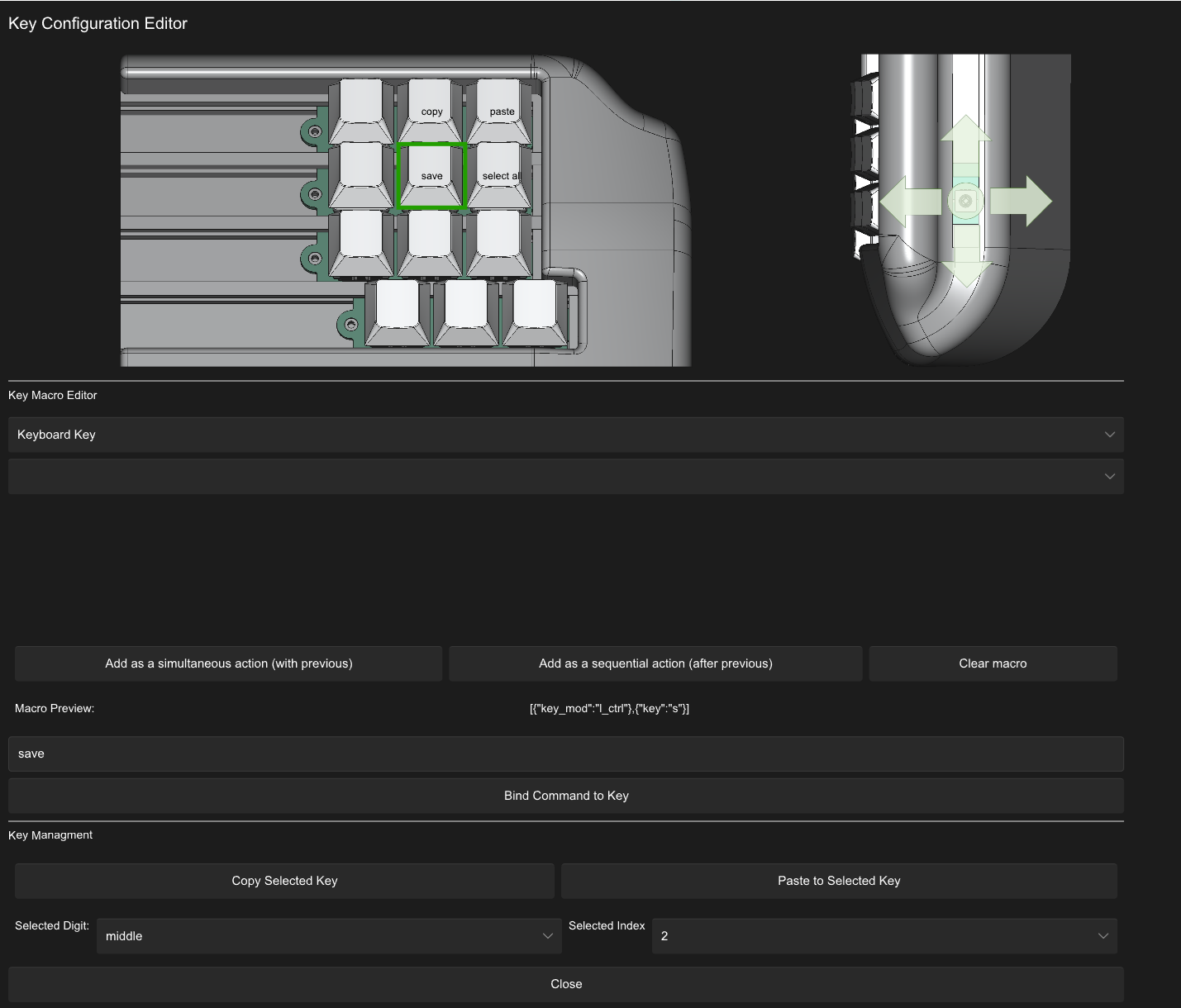 Key Configuration Editor

copy

paste

save

select al

Key Macro Editor

Keyboard Key

Add as a simultaneous action (with previous)

Add as a sequential action (after previous)

Clear macro

Macro Preview:

[{"key_mod":"l_ctrl"},{"key":"s"}]

save

Bind Command to Key

Key Managment

Copy Selected Key

Paste to Selected Key

Selected Digit:

middle

Selected Index

2

Close