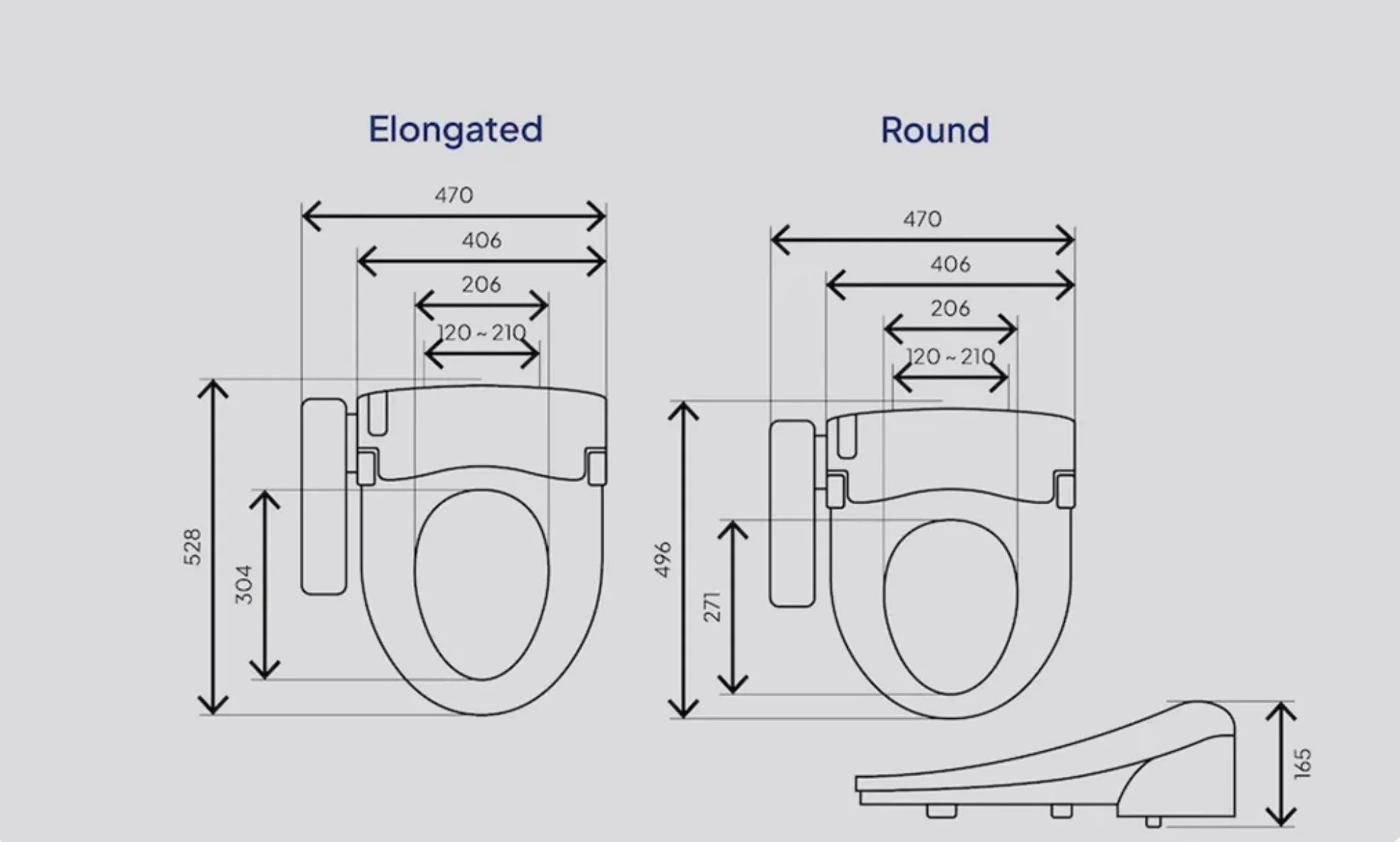 Elongated

470
406
206
120 ~ 210
528
304

Round

470
406
206
120 ~ 210
496
271

165