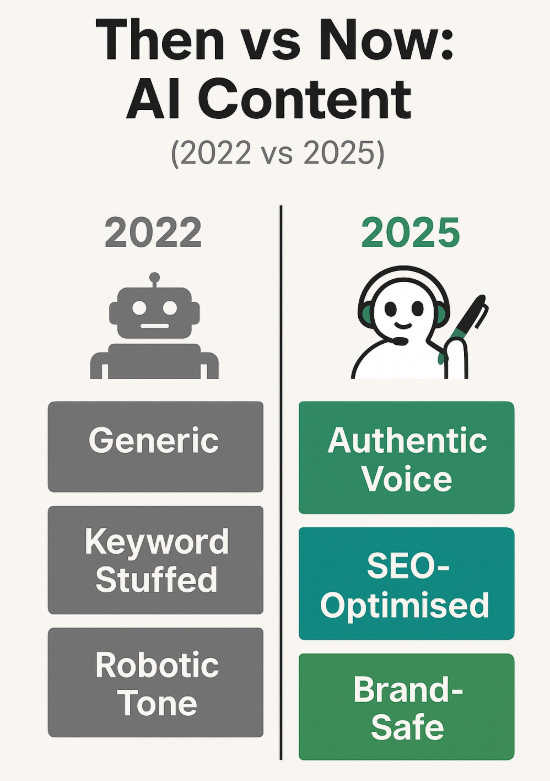 Then vs Now: AI Content

(2022 vs 2025)

2022

Generic

Keyword Stuffed

Robotic Tone

2025

Authentic Voice

SEO-Optimised

Brand-Safe