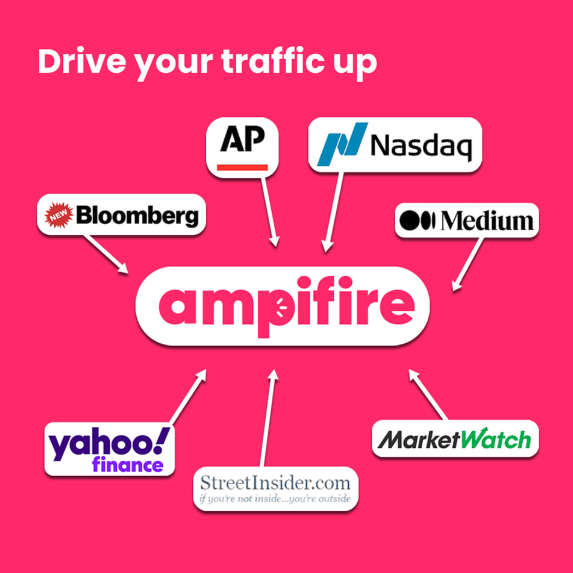 Drive your traffic up

AP

Nasdaq

NEW Bloomberg

Medium

ampifire

yahoo! finance

StreetInsider.com
if you're not inside...you're outside

MarketWatch